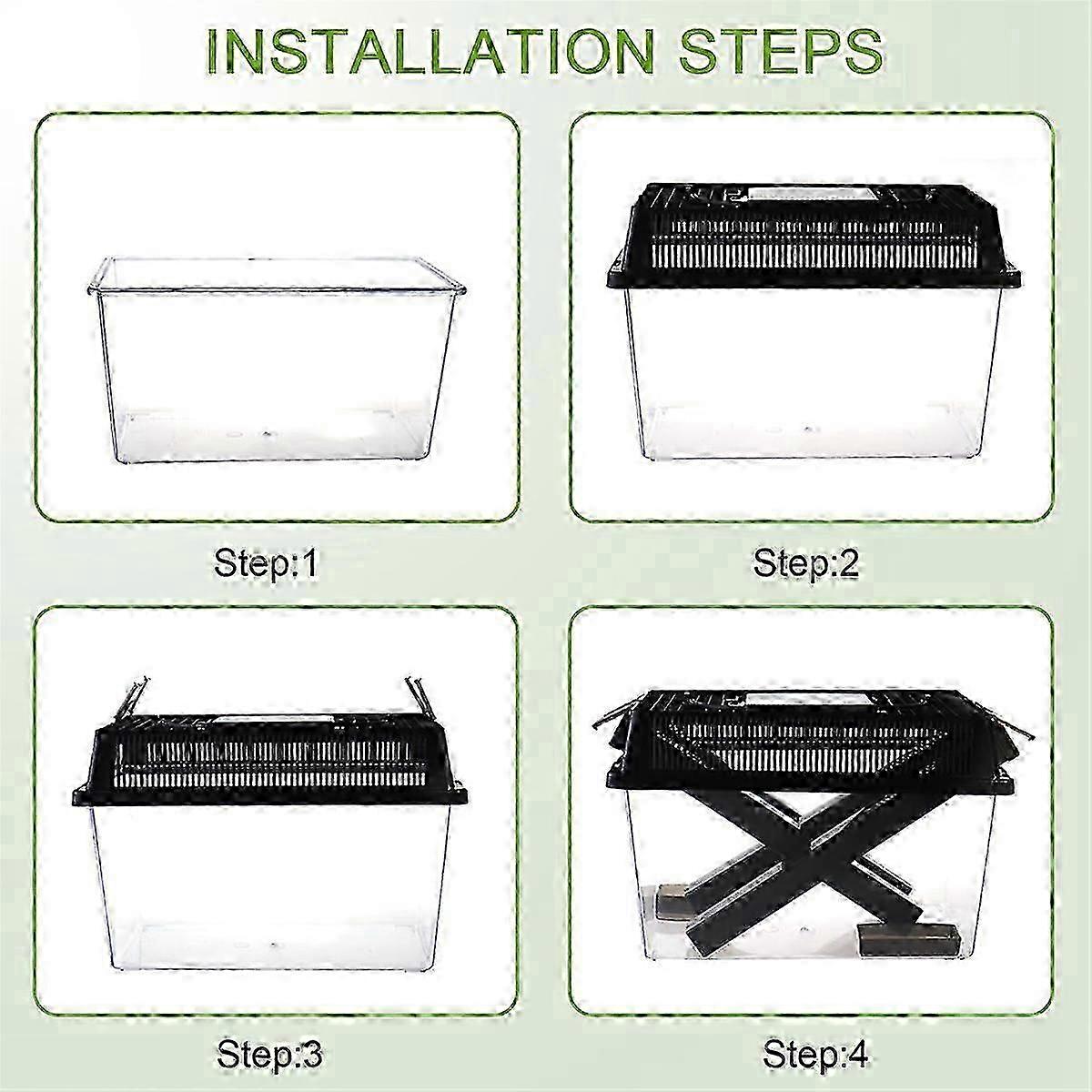 INSTALLATION STEPS

Step:1

Step:2

Step:3

Step:4