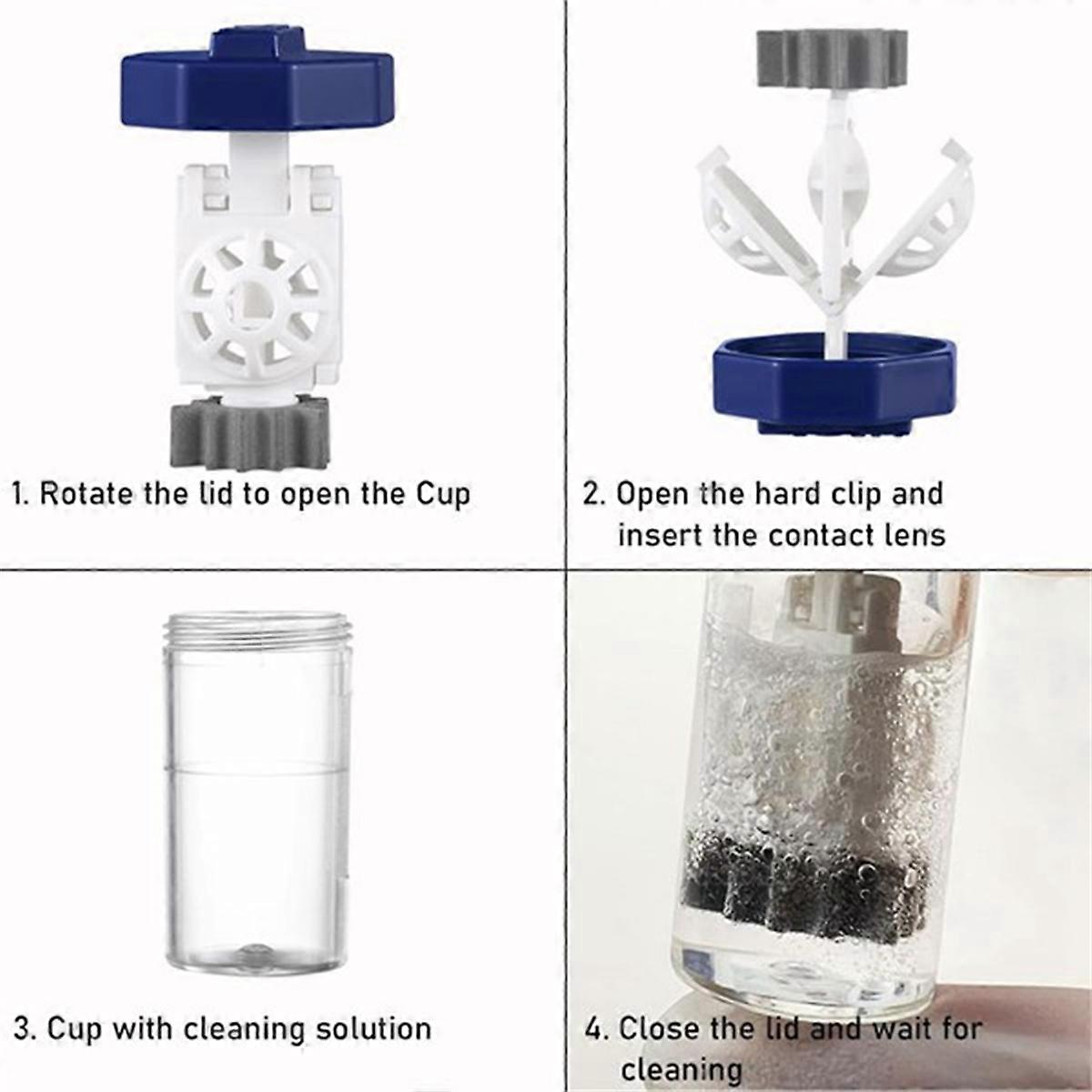 1. Rotate the lid to open the Cup

2. Open the hard clip and insert the contact lens

3. Cup with cleaning solution

4. Close the lid and wait for cleaning