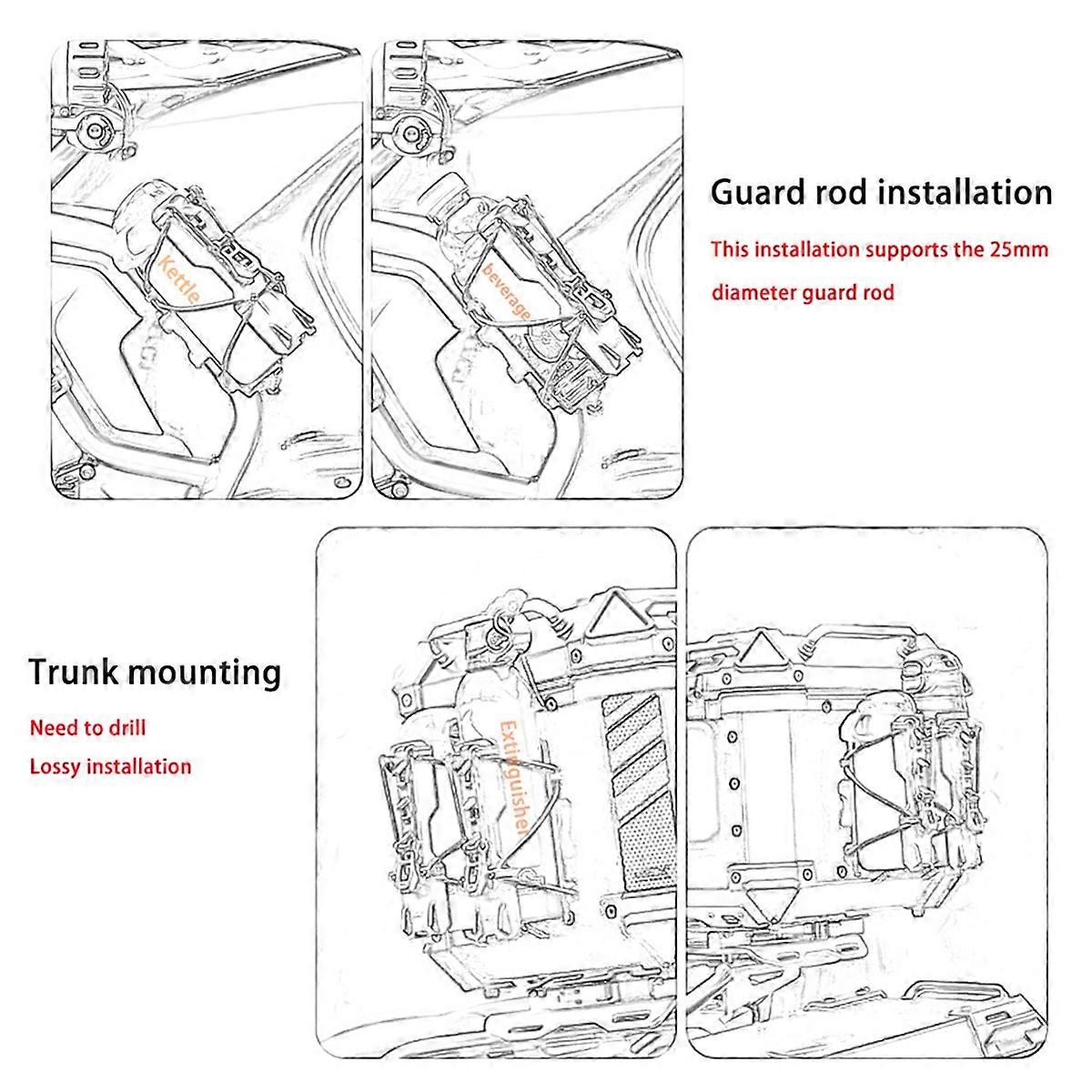 Kettle

beverage

Guard rod installation

This installation supports the 25mm diameter guard rod

Trunk mounting

Need to drill

Lossy installation

Extinguisher