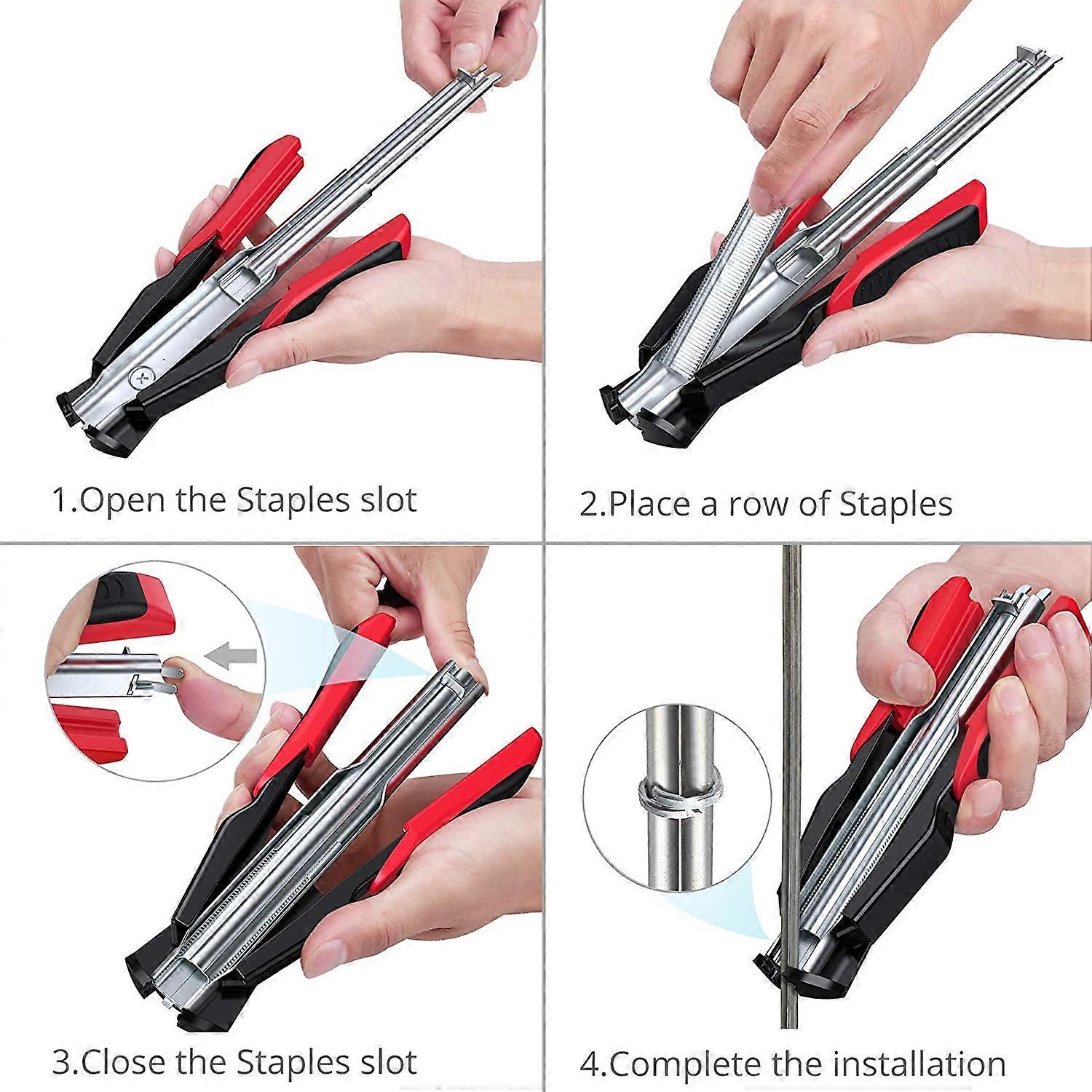 1.Open the Staples slot

2.Place a row of Staples

3.Close the Staples slot

4.Complete the installation