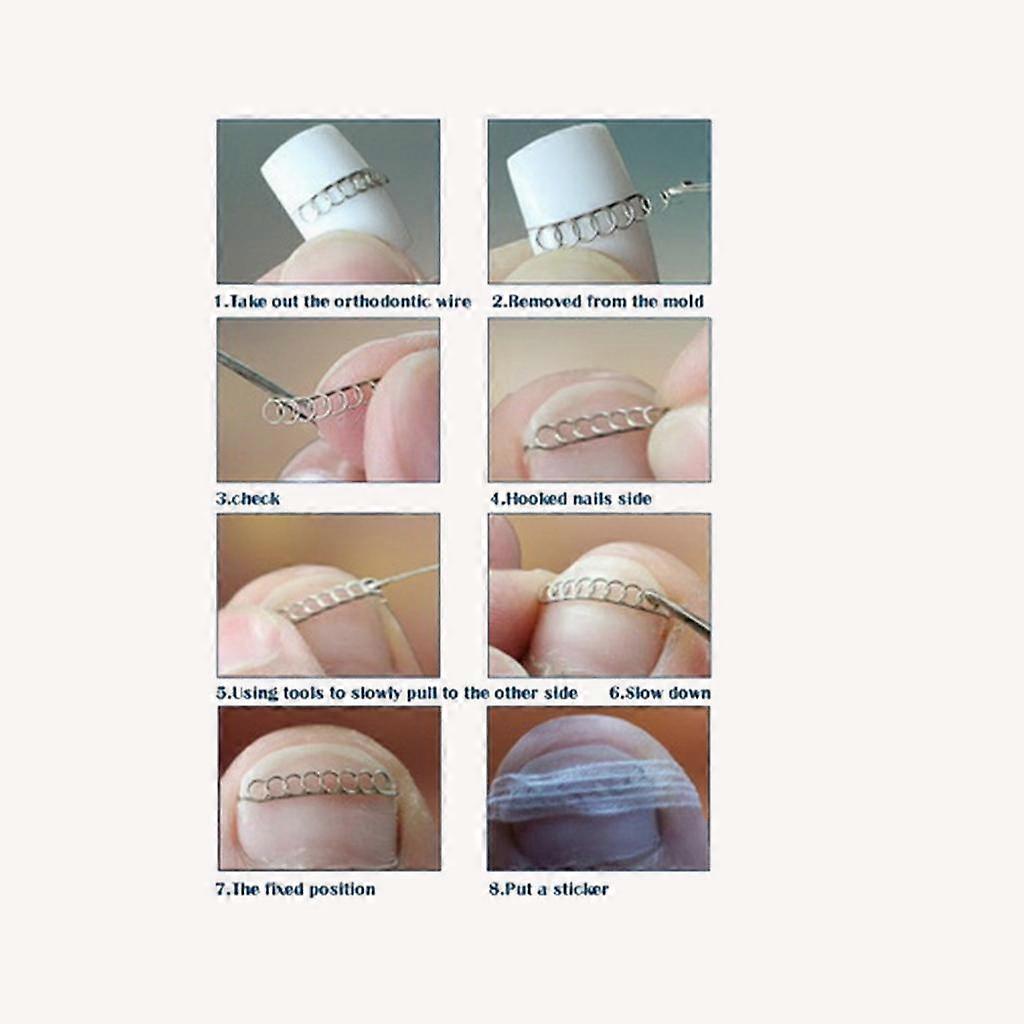 1.Take out the orthodontic wire

2.Removed from the mold

3.check

4.Hooked nails side

5.Using tools to slowly pull to the other side

6.Slow down

7.The fixed position

8.Put a sticker