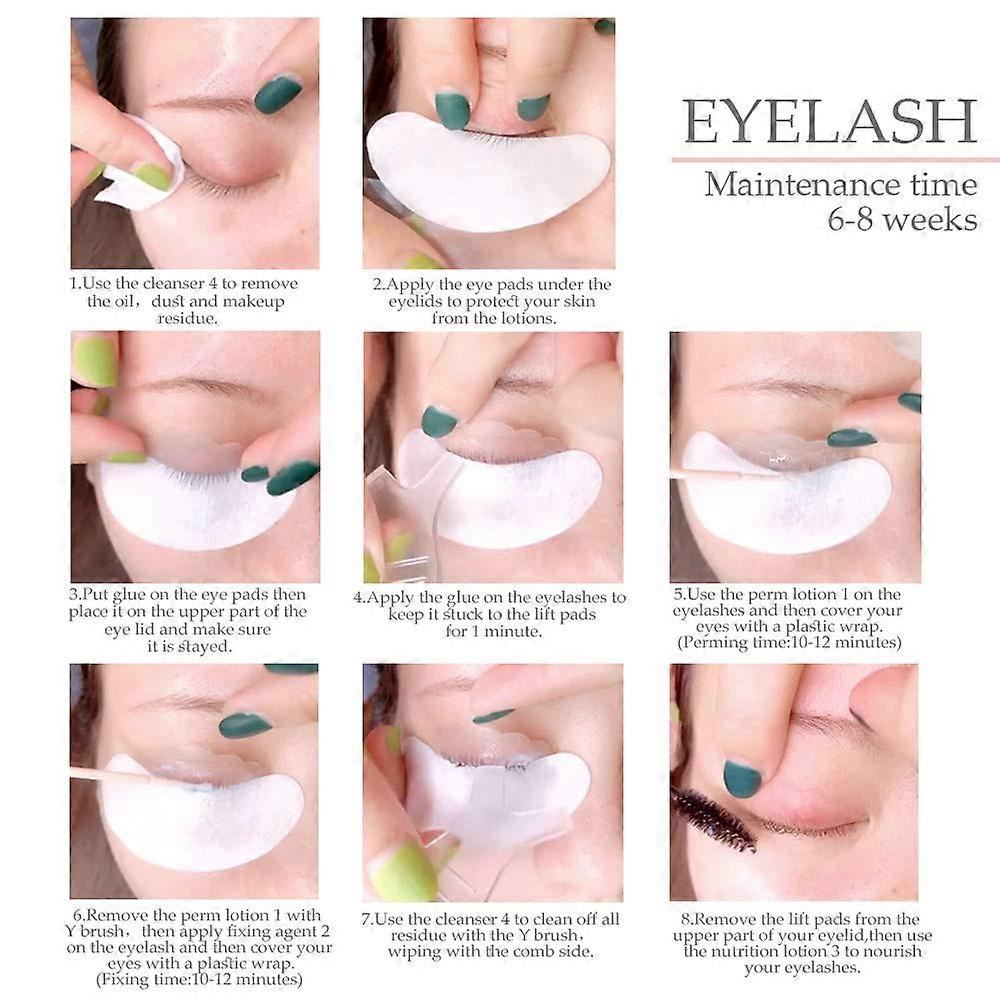 EYELASH

Maintenance time
6-8 weeks

1.Use the cleanser 4 to remove the oil, dust and makeup residue.

2.Apply the eye pads under the eyelids to protect your skin from the lotions.

3.Put glue on the eye pads then place it on the upper part of the eye lid and make sure it is stayed.

4.Apply the glue on the eyelashes to keep it stuck to the lift pads for 1 minute.

5.Use the perm lotion 1 on the eyelashes and then cover your eyes with a plastic wrap. (Perming time:10-12 minutes)

6.Remove the perm lotion 1 with Y brush, then apply fixing agent 2 on the eyelash and then cover your eyes with a plastic wrap. (Fixing time:10-12 minutes)

7.Use the cleanser 4 to clean off all residue with the Y brush, wiping with the comb side.

8.Remove the lift pads from the upper part of your eyelid,then use the nutrition lotion 3 to nourish your eyelashes.