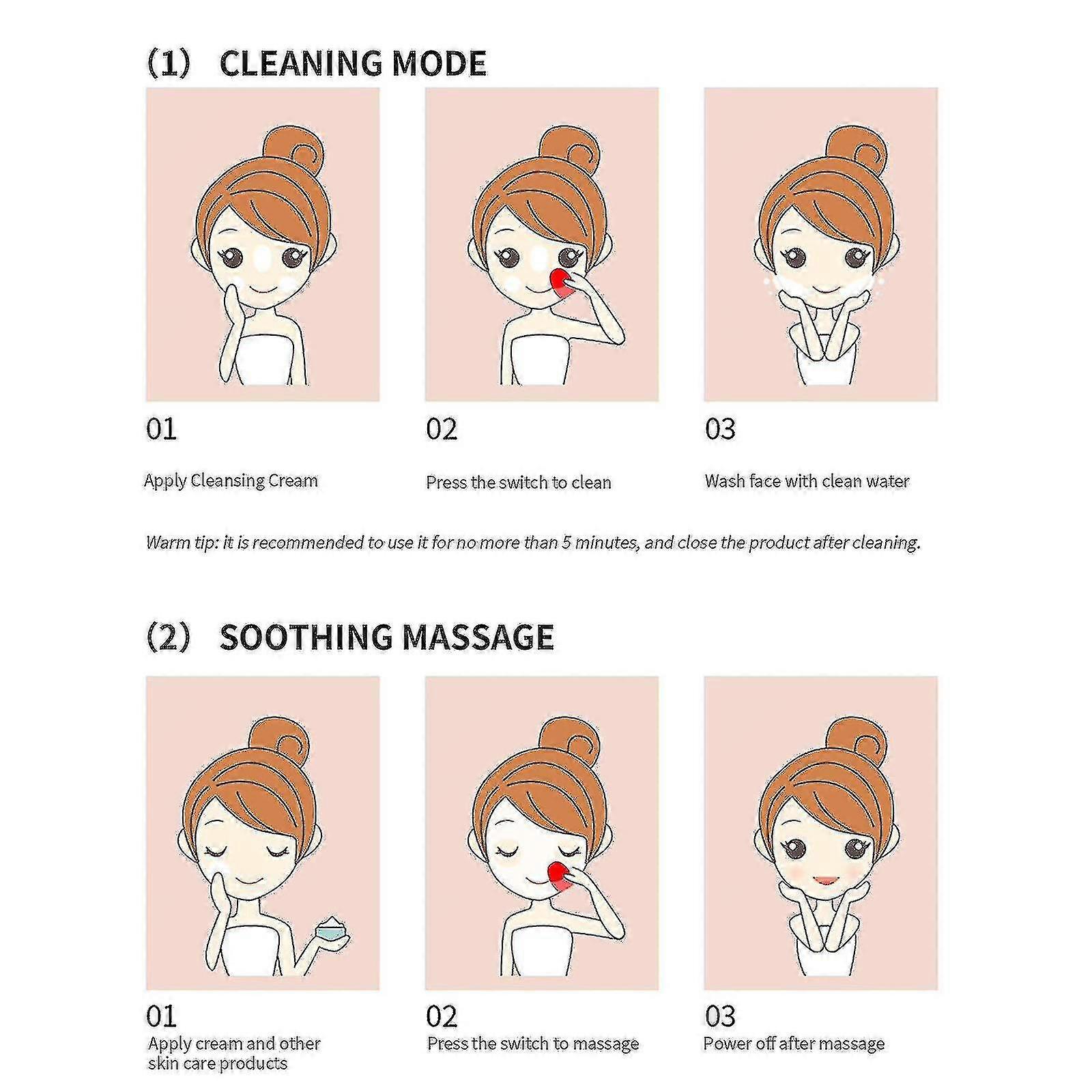 (1) CLEANING MODE

01

Apply Cleansing Cream

02

Press the switch to clean

03

Wash face with clean water

Warm tip: it is recommended to use it for no more than 5 minutes, and close the product after cleaning.

(2) SOOTHING MASSAGE

01
Apply cream and other skin care products

02
Press the switch to massage

03
Power off after massage