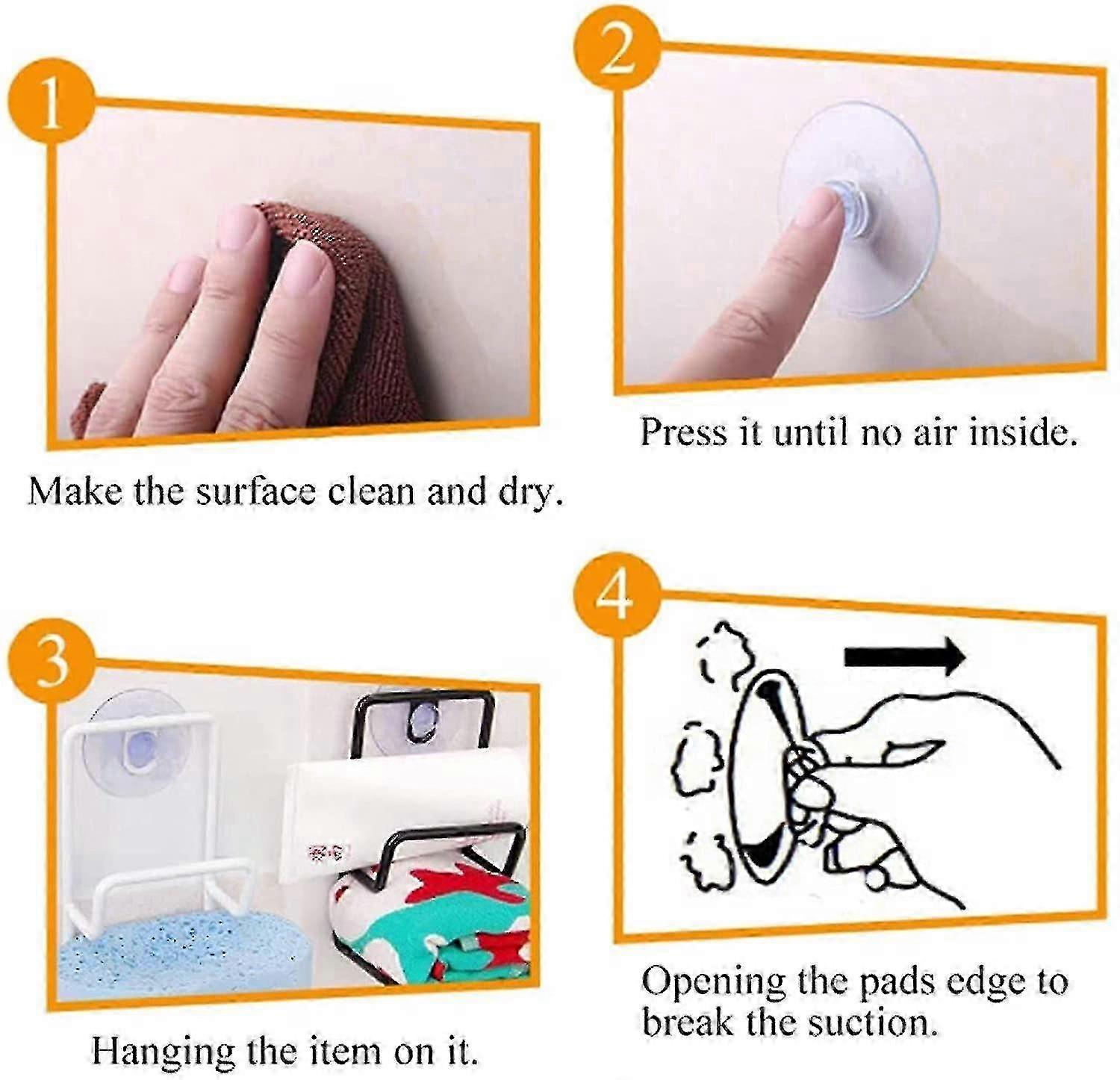 1

Make the surface clean and dry.

2

Press it until no air inside.

3

Hanging the item on it.

4

Opening the pads edge to break the suction.