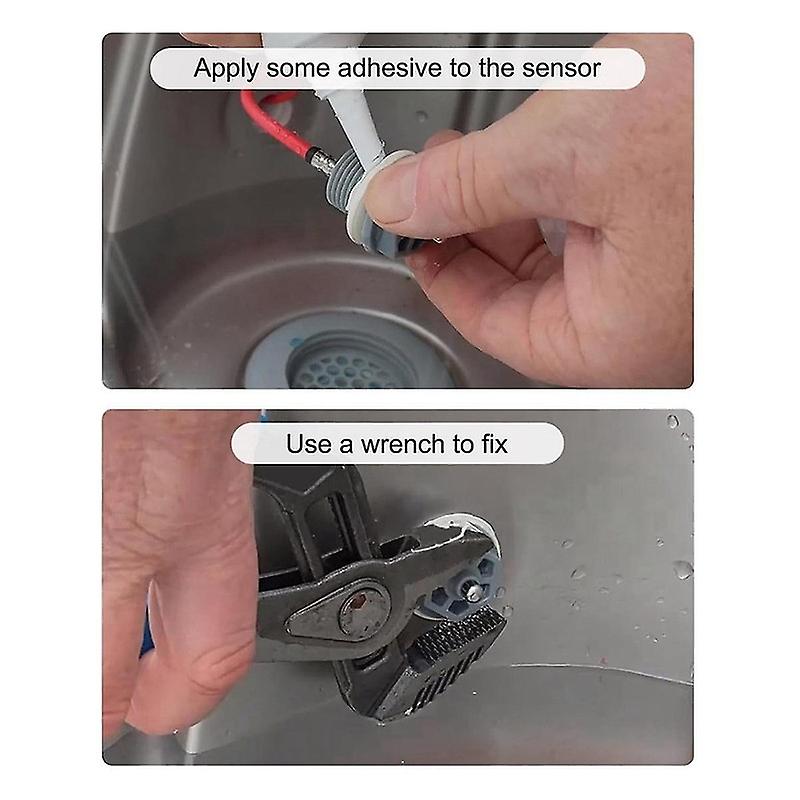 Apply some adhesive to the sensor

Use a wrench to fix