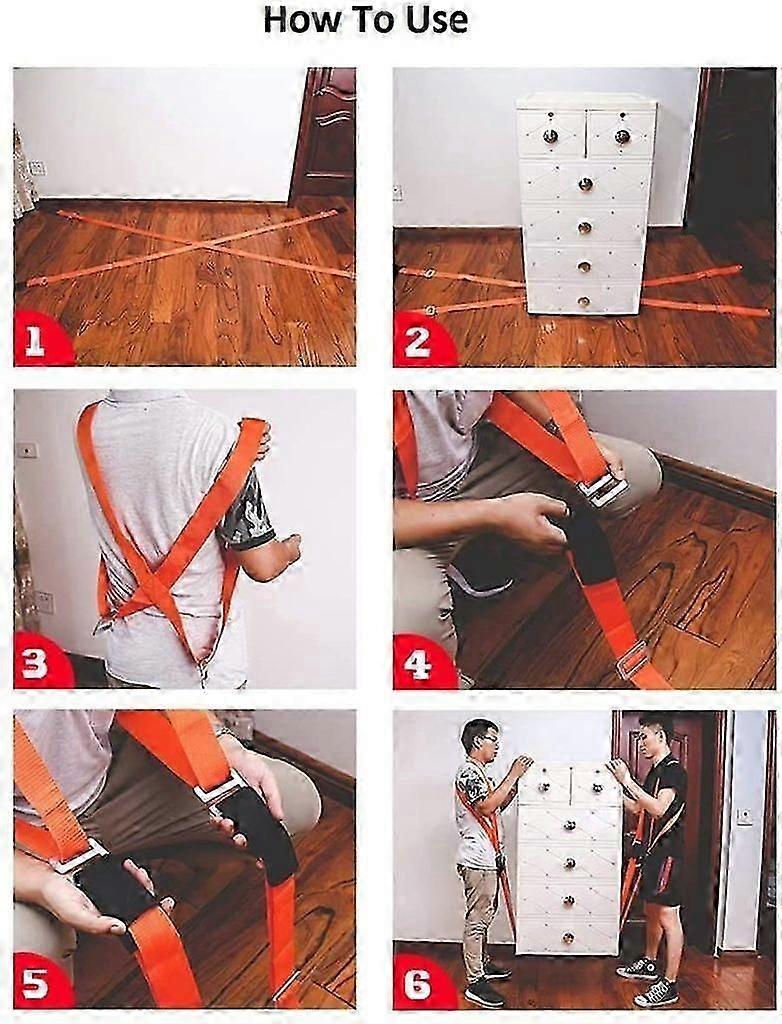 How To Use

1

2

3

4

5

6