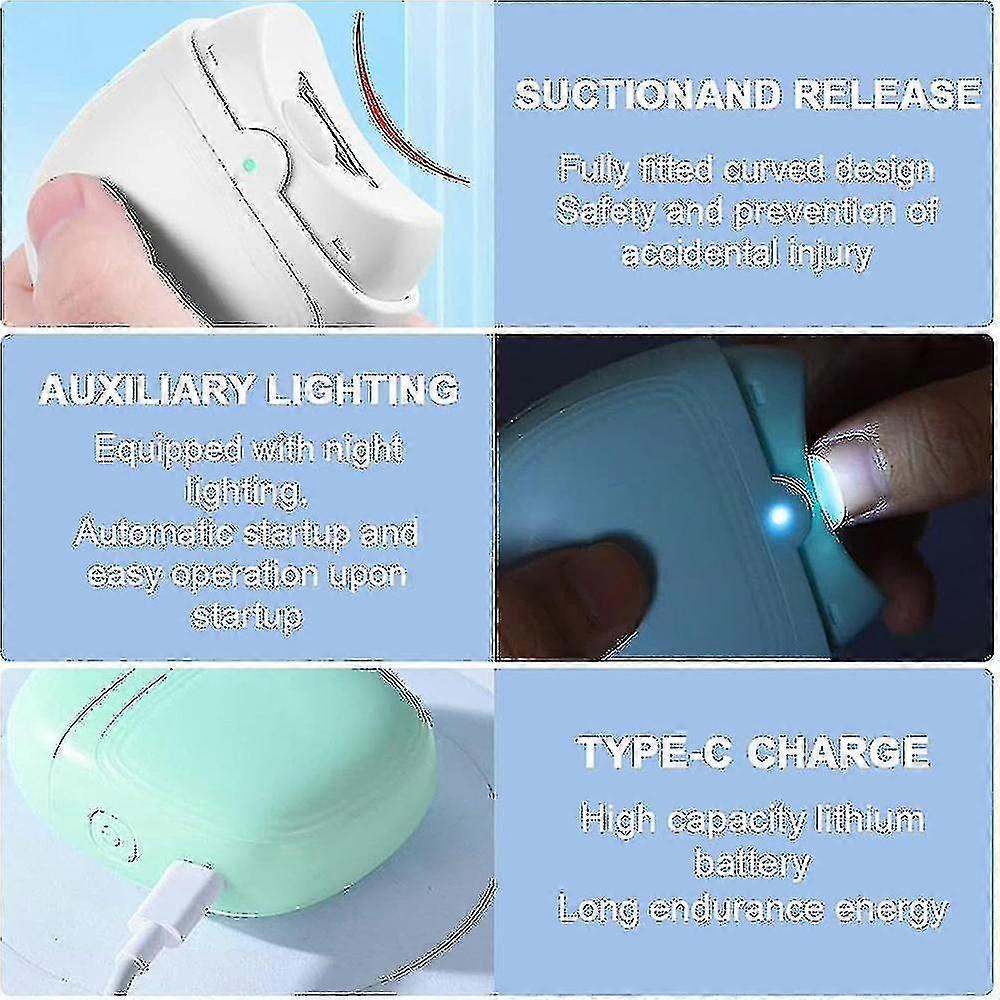 SUCTIONAND RELEASE

Fully fitted curved design
Safety and prevention of accidental injury

AUXILIARY LIGHTING

Equipped with night lighting.
Automatic startup and easy operation upon startup

TYPE-C CHARGE

High capacity lithium battery
Long endurance energy