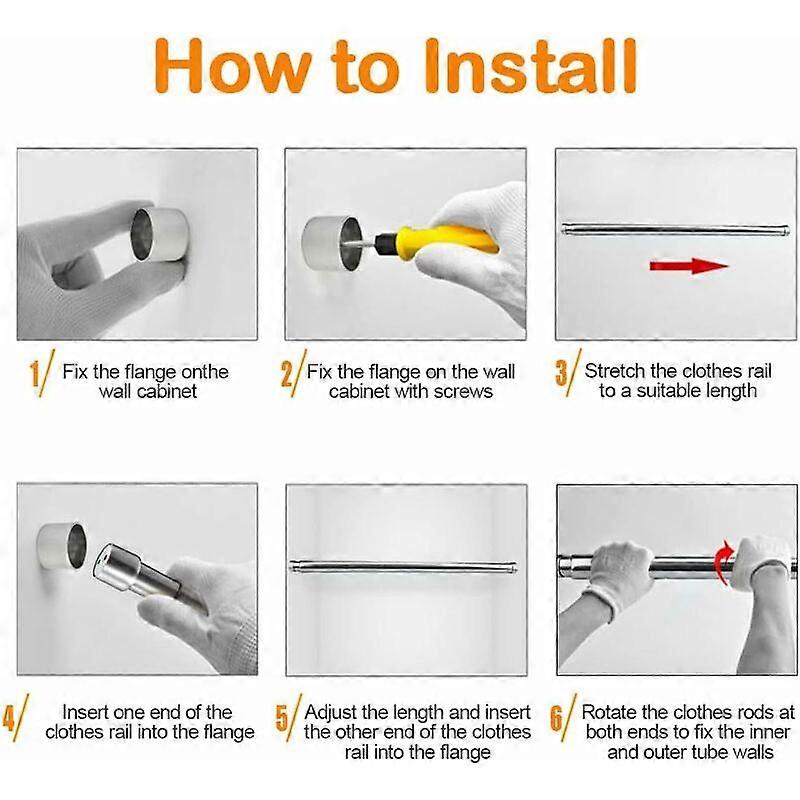 How to Install

1/ Fix the flange onthe wall cabinet

2/ Fix the flange on the wall cabinet with screws

3/ Stretch the clothes rail to a suitable length

4/ Insert one end of the clothes rail into the flange

5/ Adjust the length and insert the other end of the clothes rail into the flange

6/ Rotate the clothes rods at both ends to fix the inner and outer tube walls