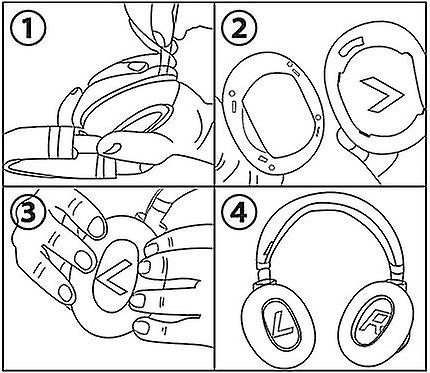 1

2

3

4

L

R