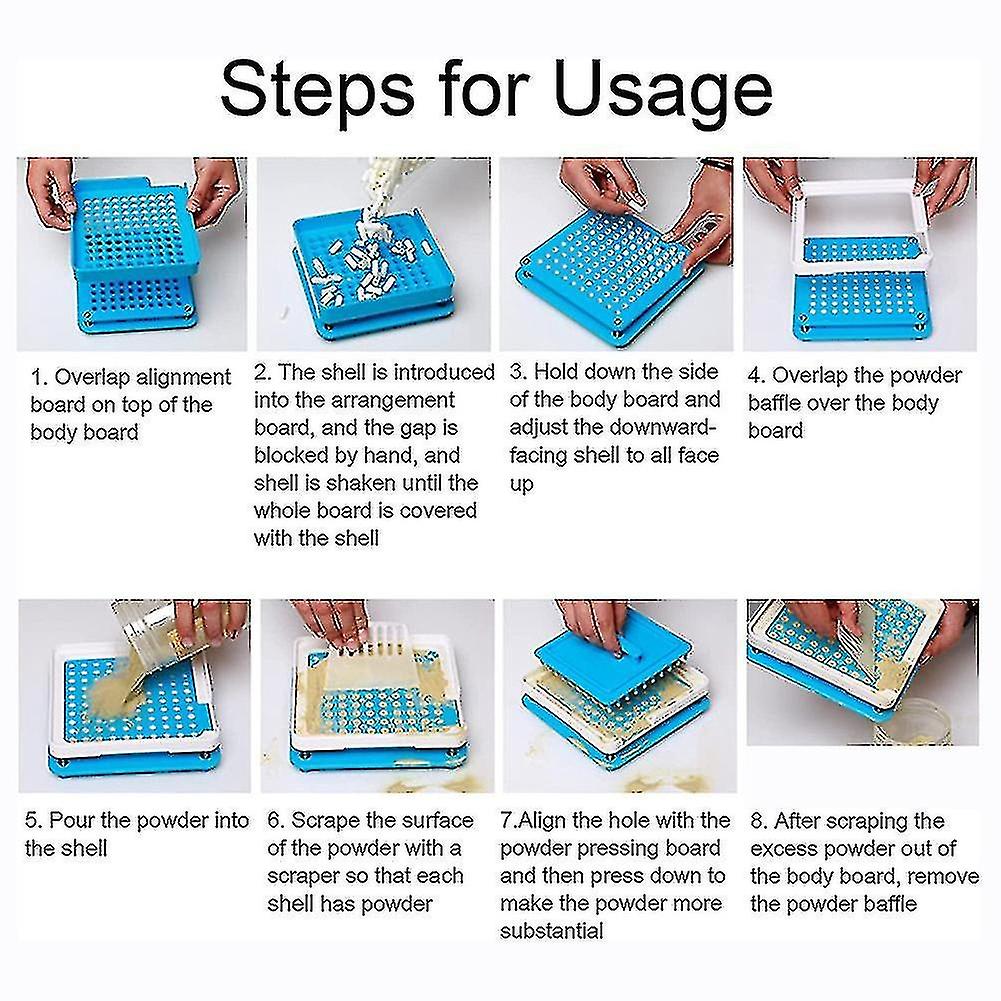 Steps for Usage

1. Overlap alignment board on top of the body board

2. The shell is introduced into the arrangement board, and the gap is blocked by hand, and shell is shaken until the whole board is covered with the shell

3. Hold down the side of the body board and adjust the downward-facing shell to all face up

4. Overlap the powder baffle over the body board

5. Pour the powder into the shell

6. Scrape the surface of the powder with a scraper so that each shell has powder

7.Align the hole with the powder pressing board and then press down to make the powder more substantial

8. After scraping the excess powder out of the body board, remove the powder baffle