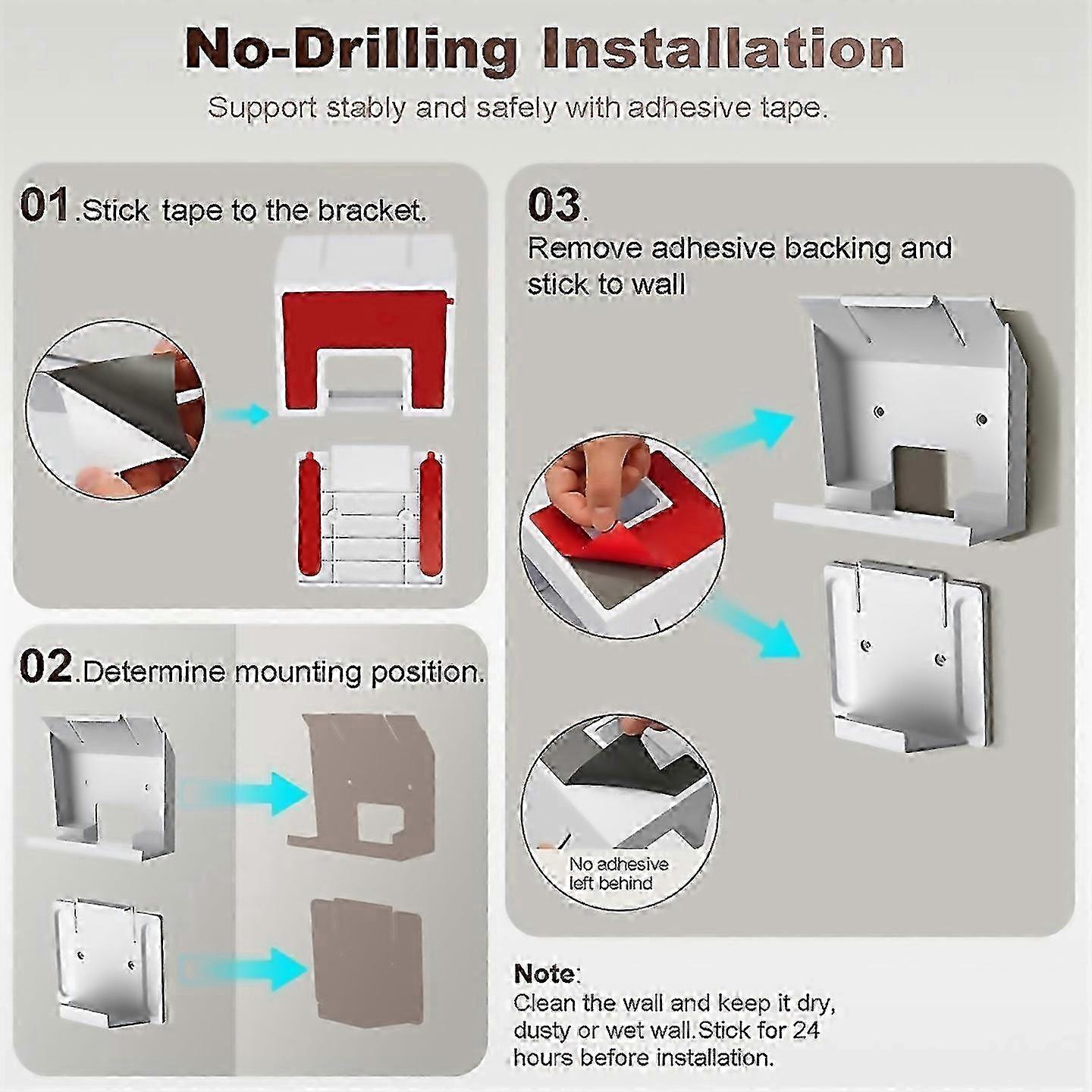 No-Drilling Installation

Support stably and safely with adhesive tape.

01.Stick tape to the bracket.

02.Determine mounting position.

03.
Remove adhesive backing and stick to wall

No adhesive left behind

Note:
Clean the wall and keep it dry, dusty or wet wall.Stick for 24 hours before installation.