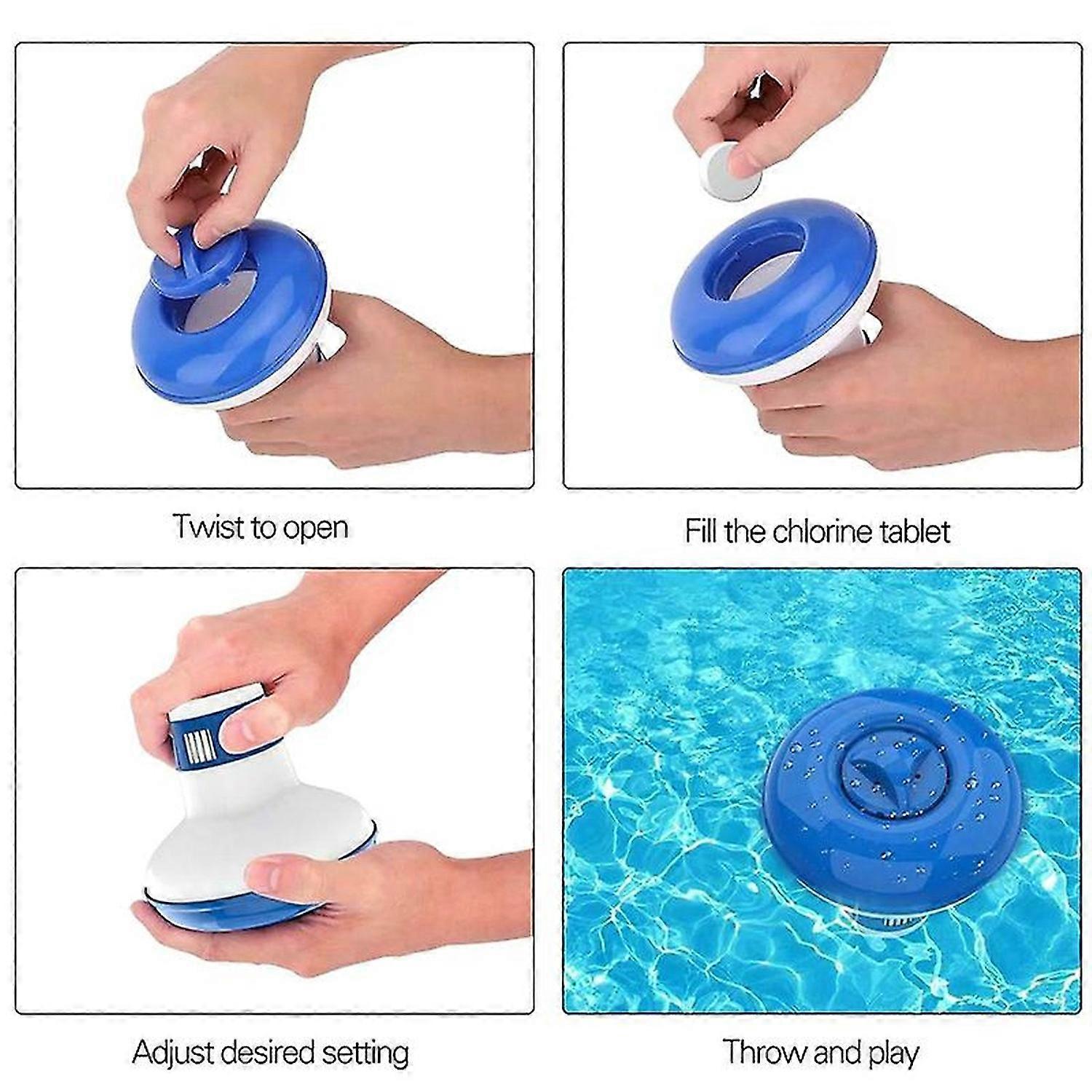 Twist to open

Fill the chlorine tablet

Adjust desired setting

Throw and play