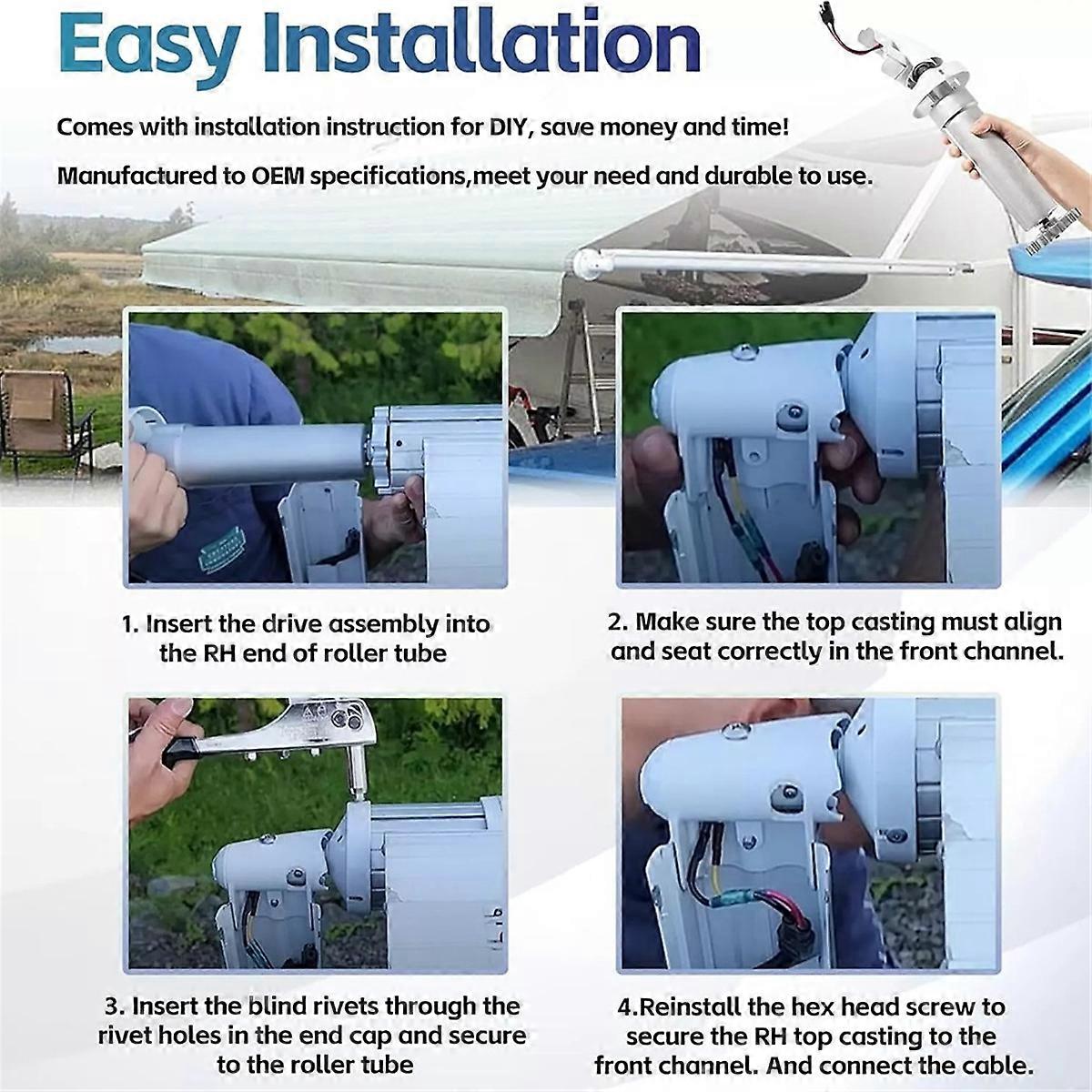 Easy Installation

Comes with installation instruction for DIY, save money and time!

Manufactured to OEM specifications,meet your need and durable to use.

1. Insert the drive assembly into the RH end of roller tube

2. Make sure the top casting must align and seat correctly in the front channel.

3. Insert the blind rivets through the rivet holes in the end cap and secure to the roller tube

4.Reinstall the hex head screw to secure the RH top casting to the front channel. And connect the cable.