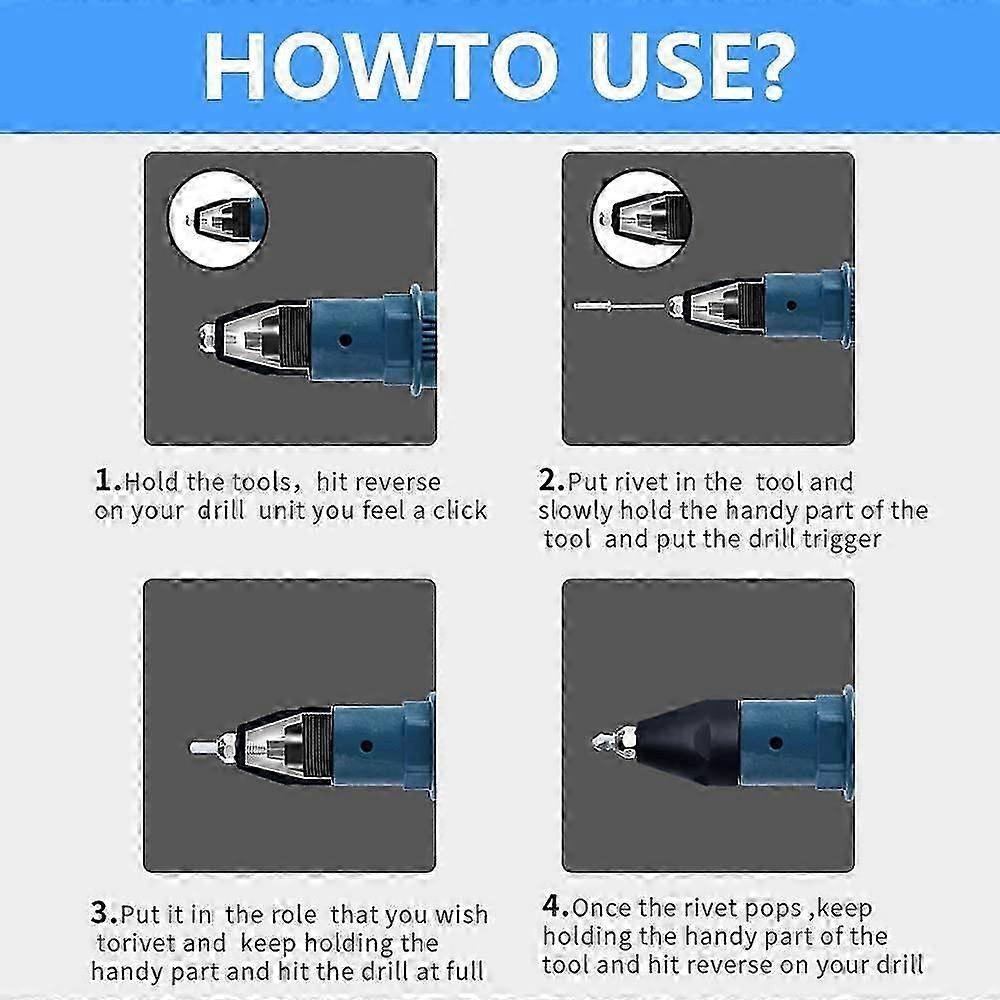 HOWTO USE?

1.Hold the tools, hit reverse on your drill unit you feel a click

2.Put rivet in the tool and slowly hold the handy part of the tool and put the drill trigger

3.Put it in the role that you wish torivet and keep holding the handy part and hit the drill at full

4.Once the rivet pops ,keep holding the handy part of the tool and hit reverse on your drill