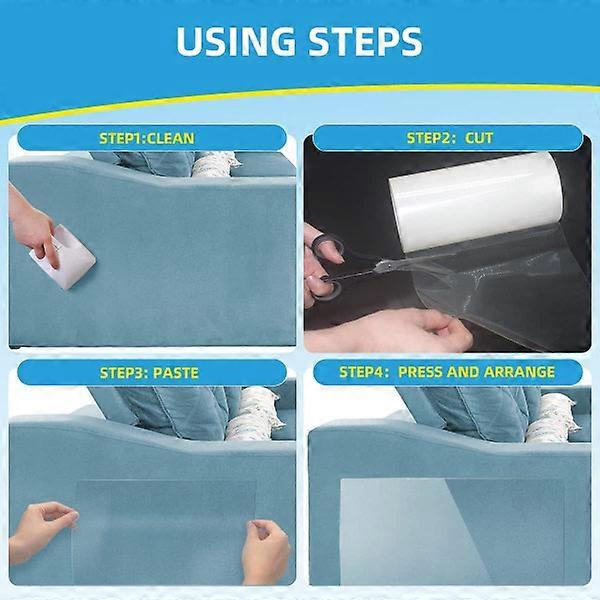 USING STEPS

STEP1:CLEAN

STEP2: CUT

STEP3: PASTE

STEP4: PRESS AND ARRANGE