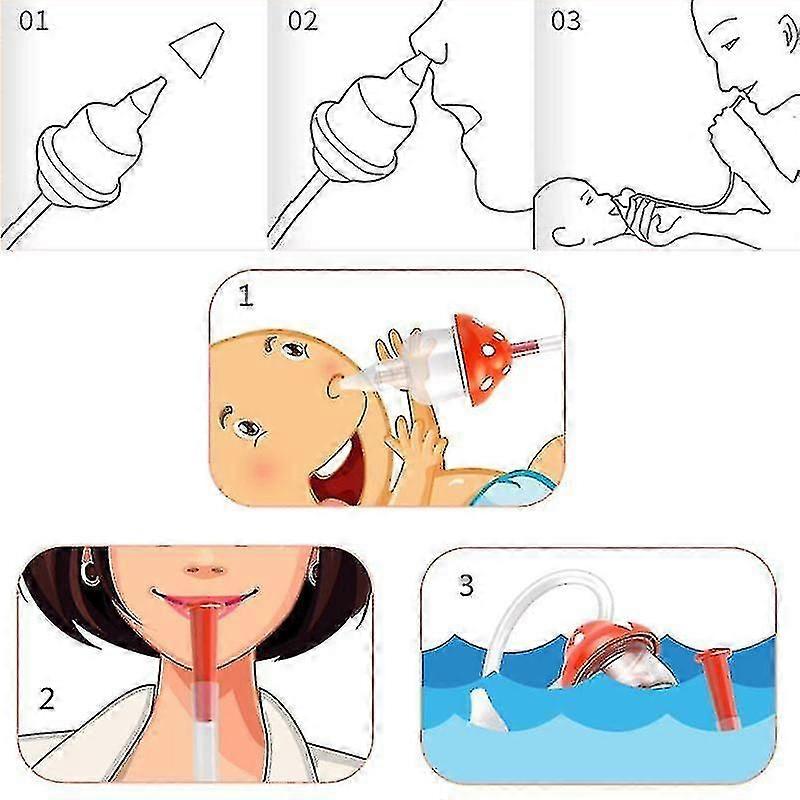 01

02

03

1

2

3