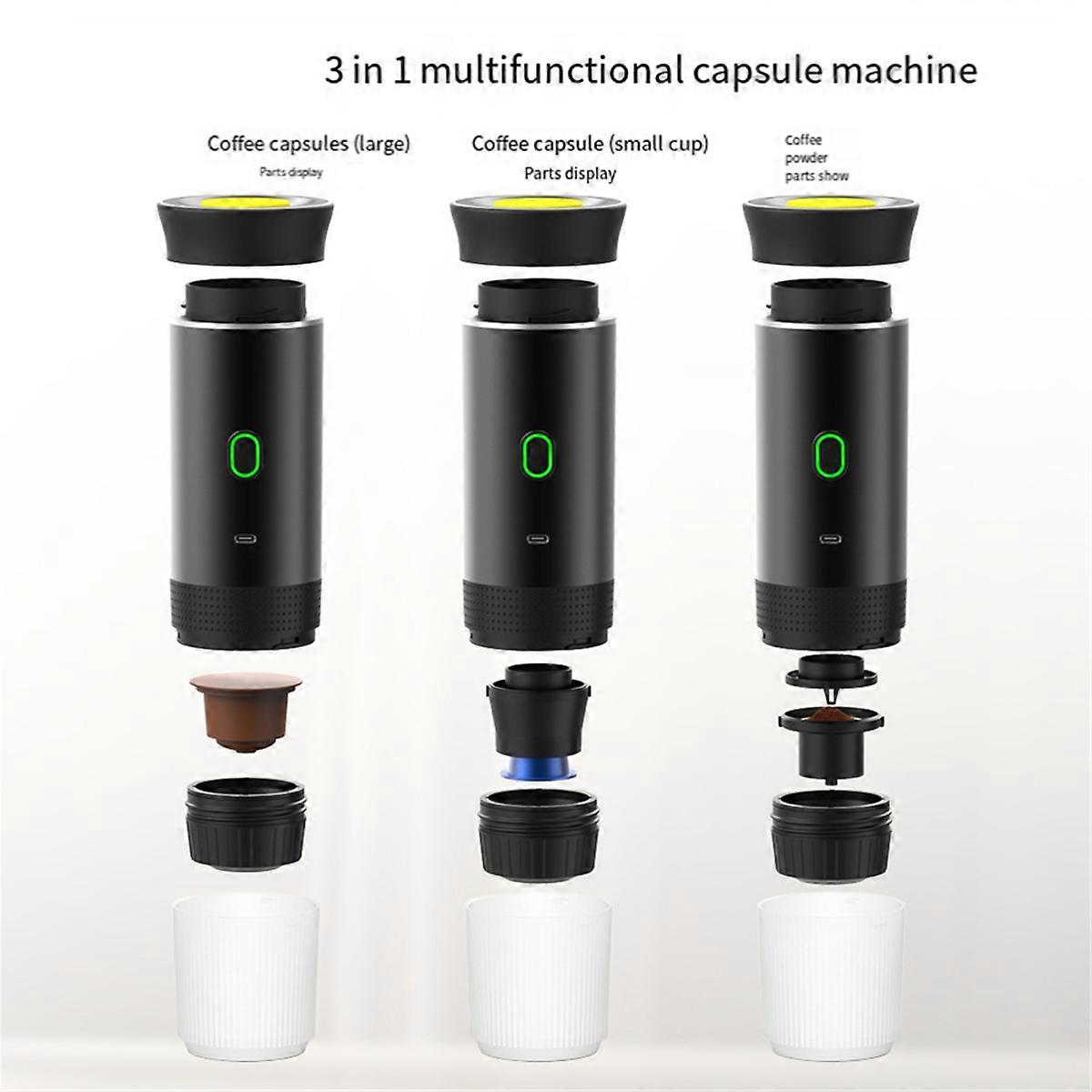 3 in 1 multifunctional capsule machine

Coffee capsules (large)
Parts display

Coffee capsule (small cup)
Parts display

Coffee
powder
parts show