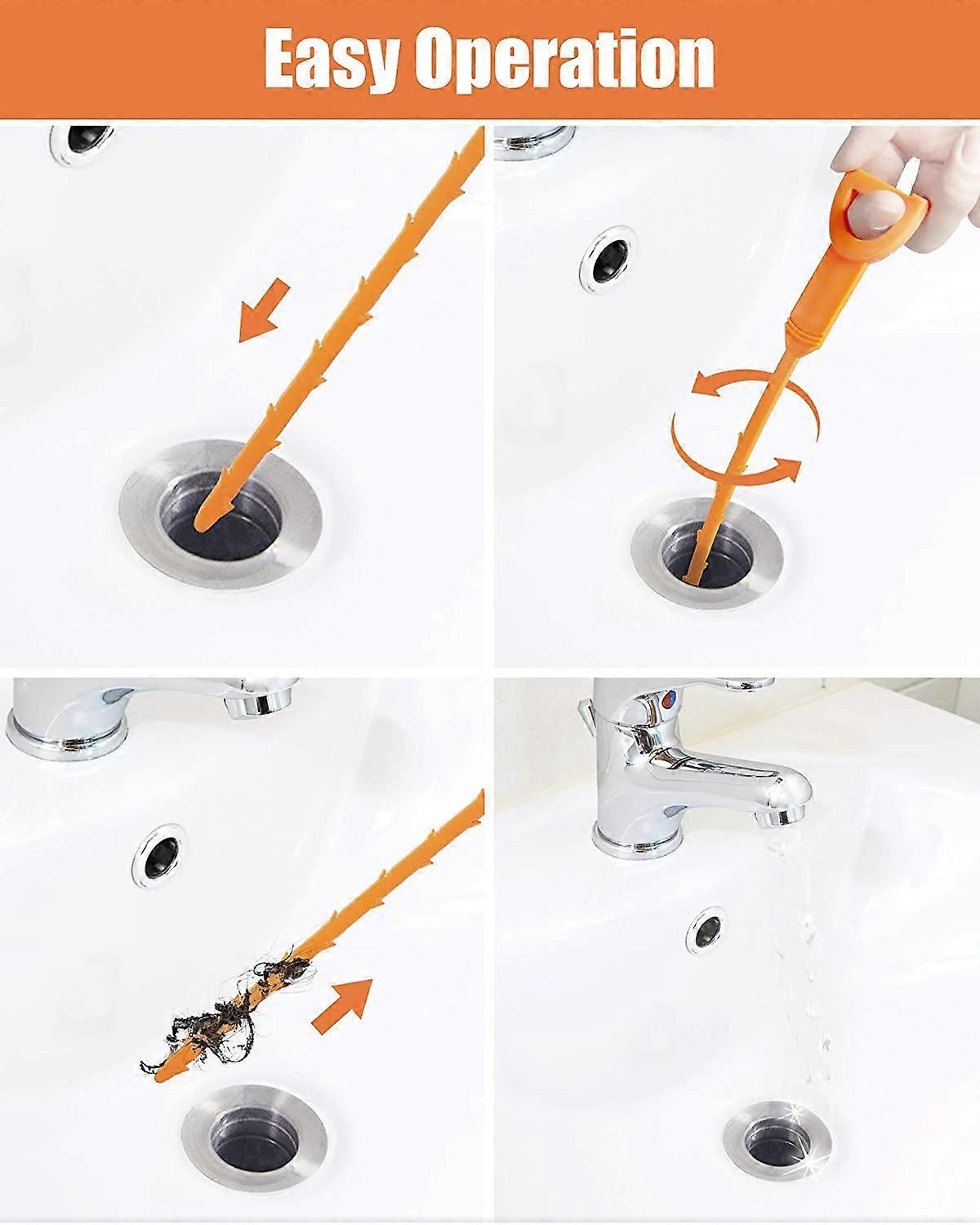 Easy Operation