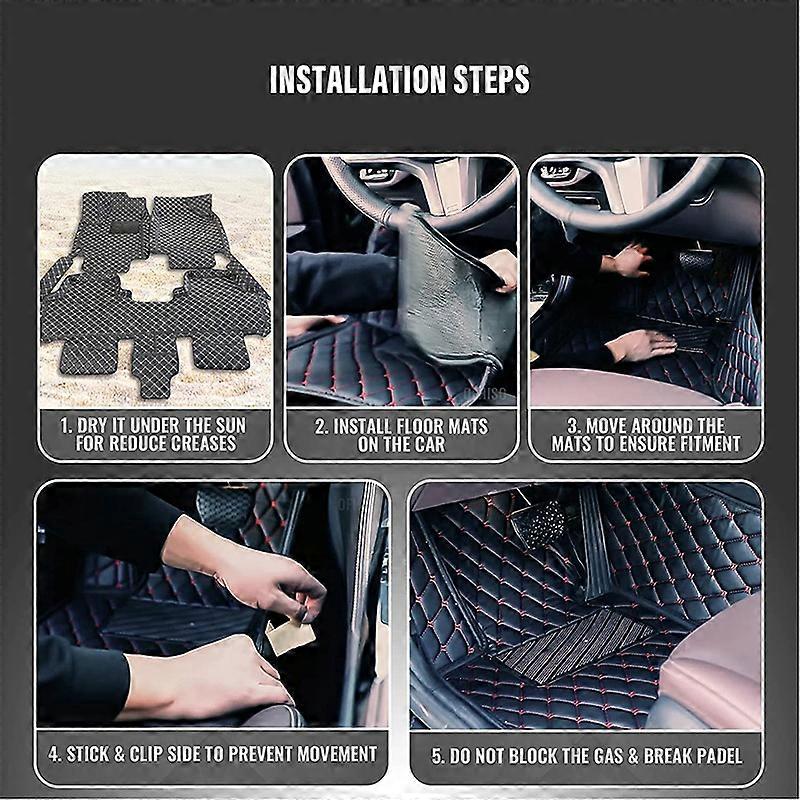 INSTALLATION STEPS

1. DRY IT UNDER THE SUN FOR REDUCE CREASES

2. INSTALL FLOOR MATS ON THE CAR

3. MOVE AROUND THE MATS TO ENSURE FITMENT

4. STICK & CLIP SIDE TO PREVENT MOVEMENT

5. DO NOT BLOCK THE GAS & BREAK PADEL