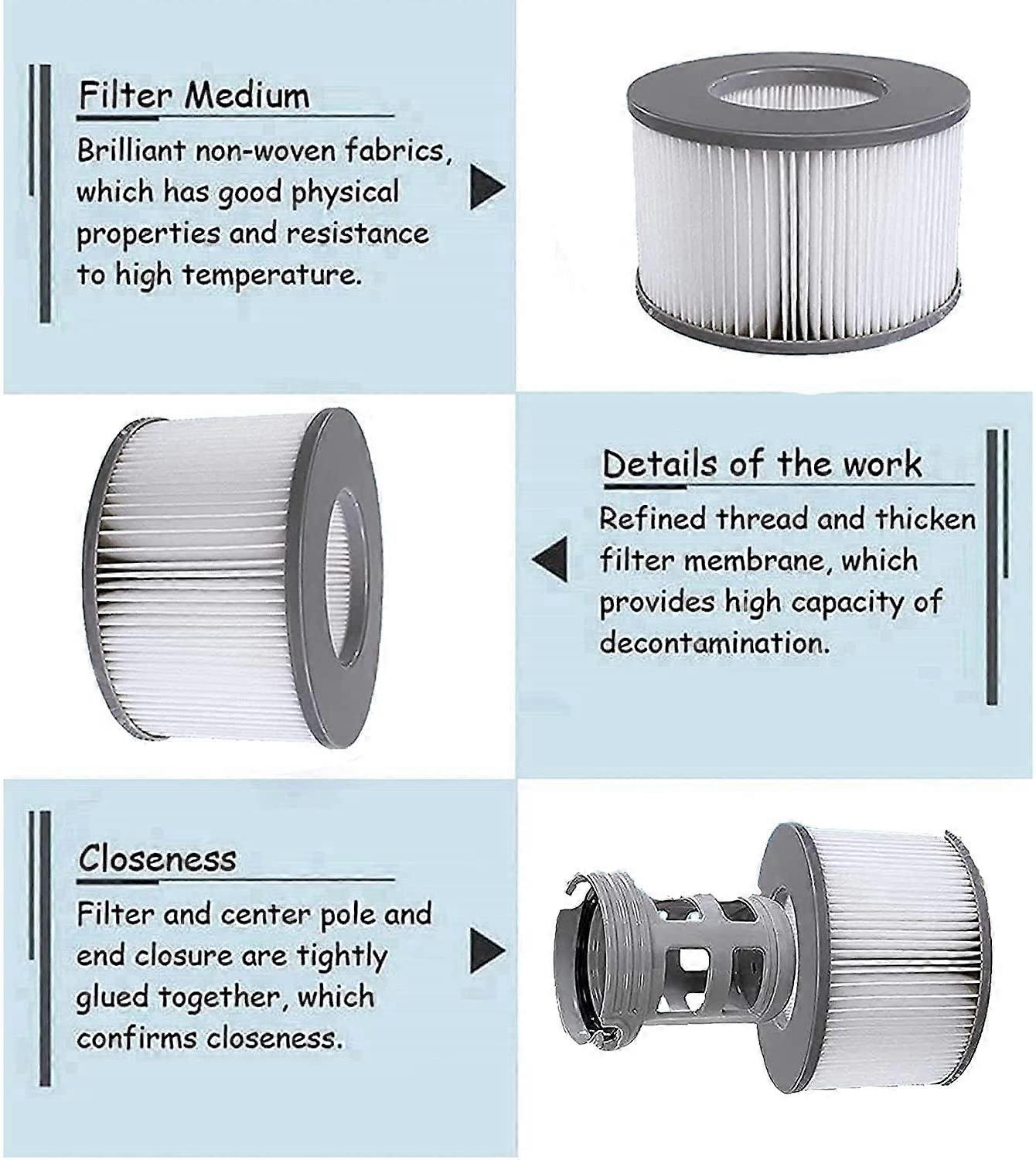 Filter Medium

Brilliant non-woven fabrics, which has good physical properties and resistance to high temperature.

Details of the work

Refined thread and thicken filter membrane, which provides high capacity of decontamination.

Closeness

Filter and center pole and end closure are tightly glued together, which confirms closeness.