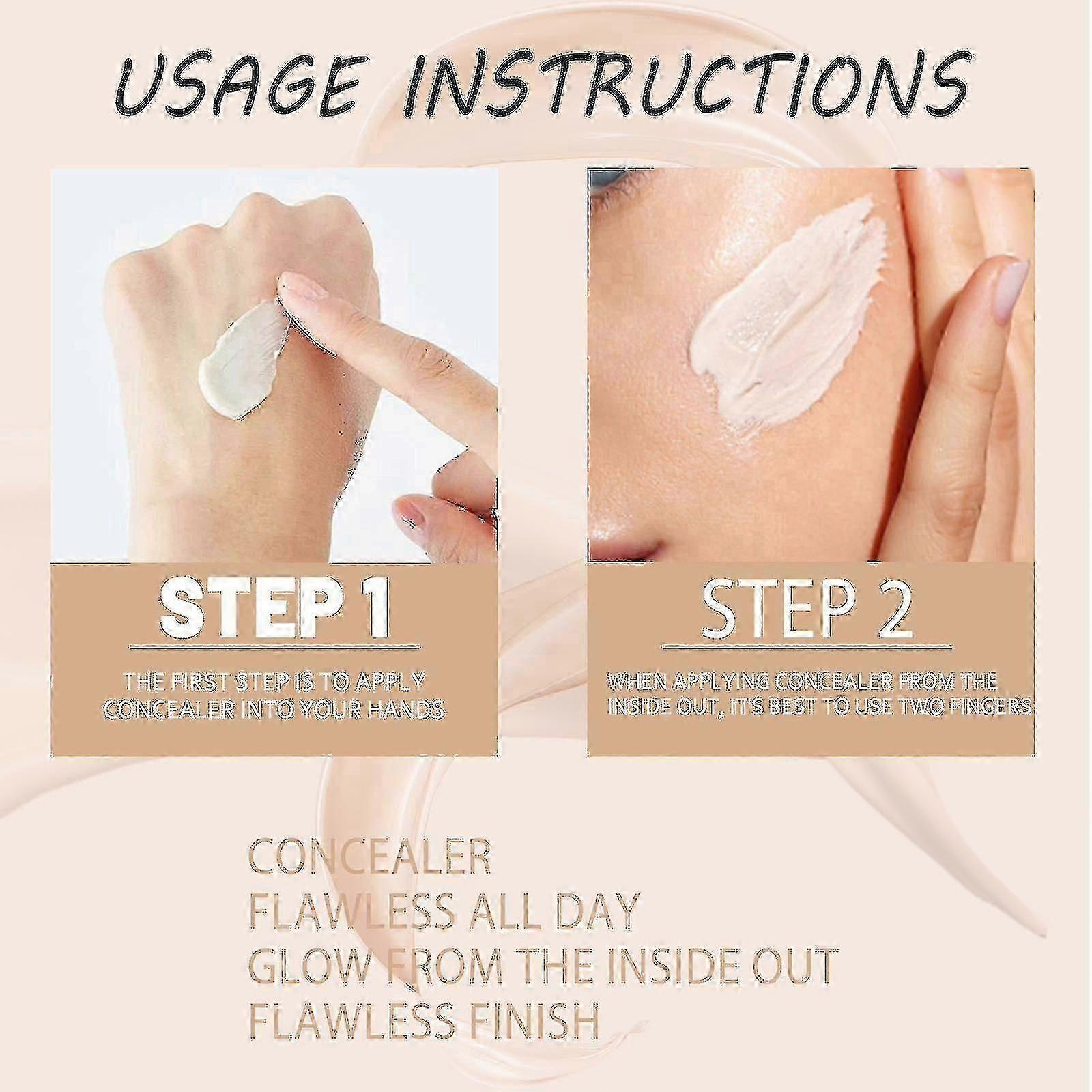 USAGE INSTRUCTIONS

STEP 1

THE FIRST STEP IS TO APPLY CONCEALER INTO YOUR HANDS

STEP 2

WHEN APPLYING CONCEALER FROM THE INSIDE OUT, IT'S BEST TO USE TWO FINGERS

CONCEALER
FLAWLESS ALL DAY
GLOW FROM THE INSIDE OUT
FLAWLESS FINISH