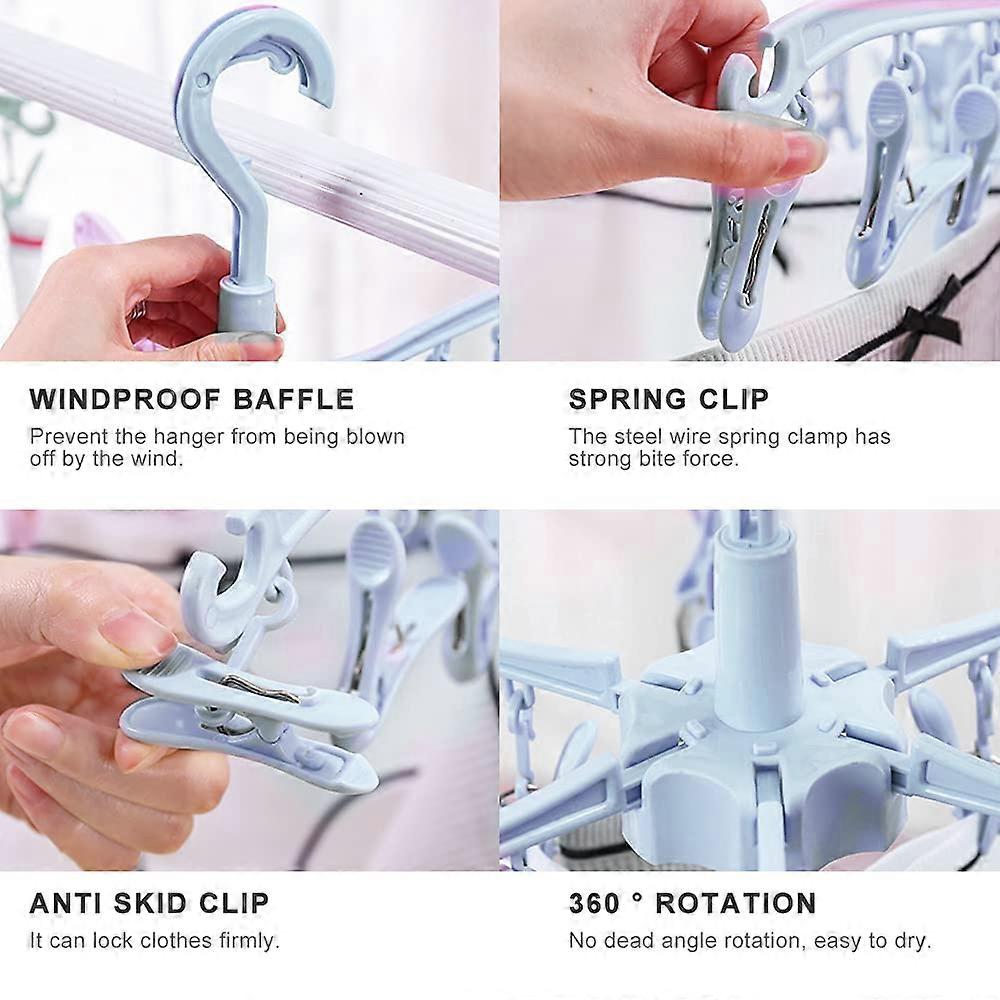 WINDPROOF BAFFLE
Prevent the hanger from being blown off by the wind.

SPRING CLIP
The steel wire spring clamp has strong bite force.

ANTI SKID CLIP
It can lock clothes firmly.

360 ° ROTATION
No dead angle rotation, easy to dry.