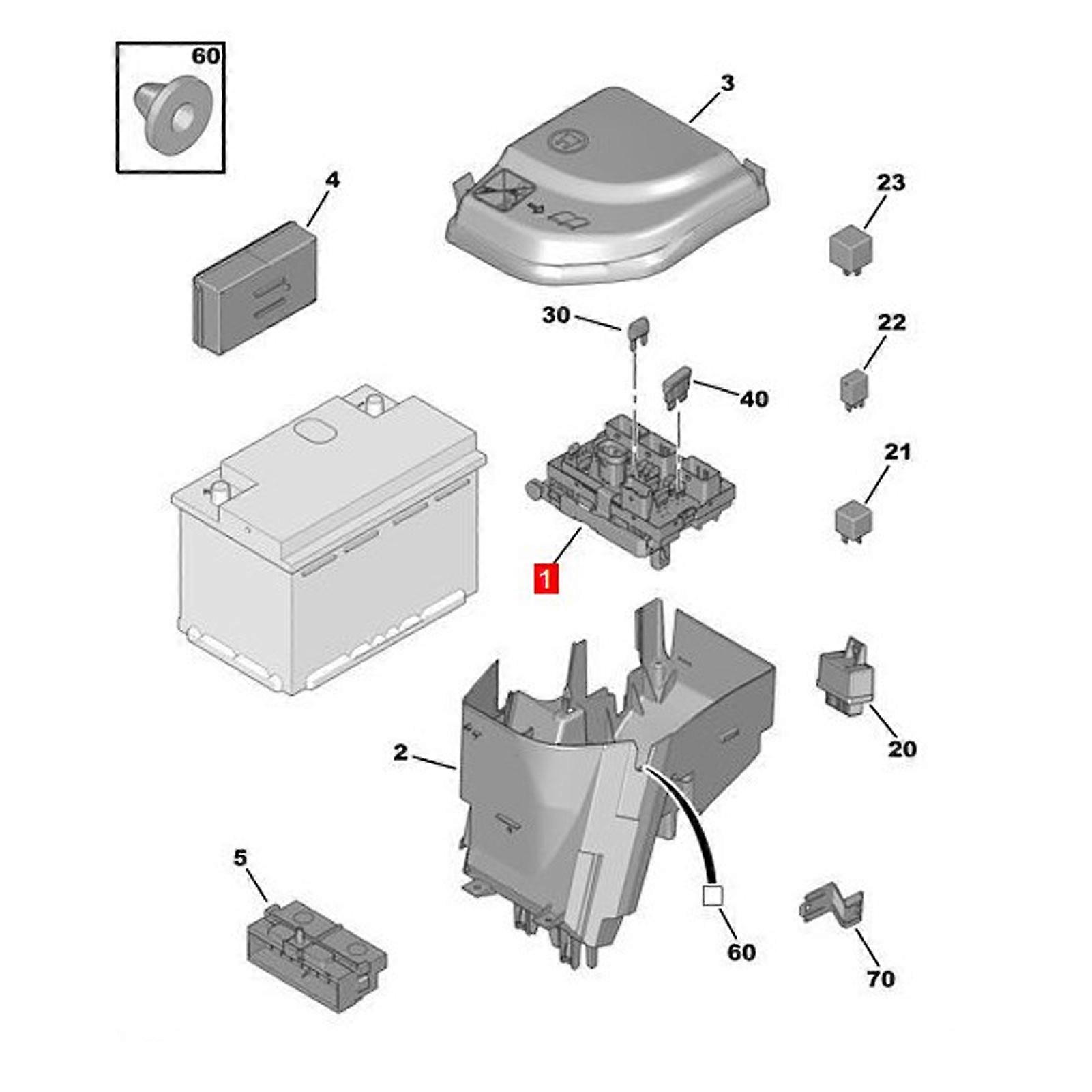 60
3
4
23
30
22
40
21
1
2
20
5
60
70