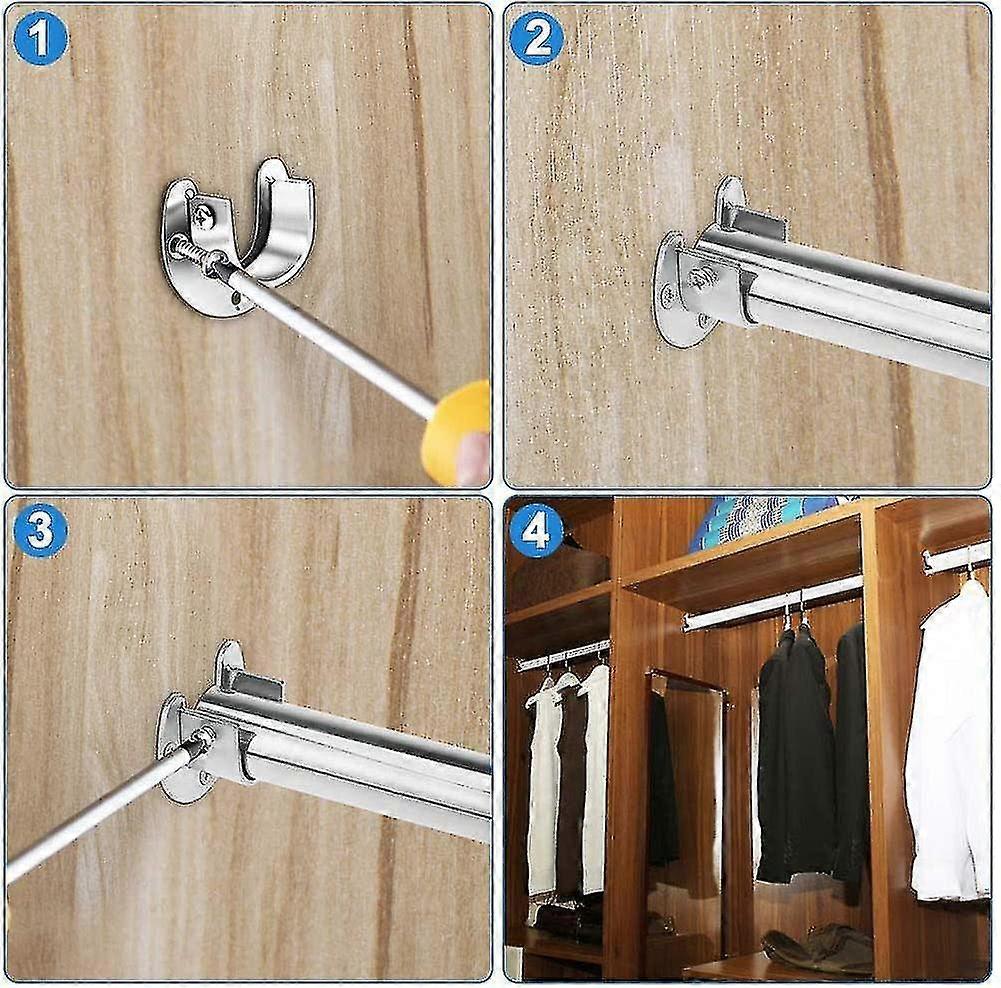 1

2

3

4