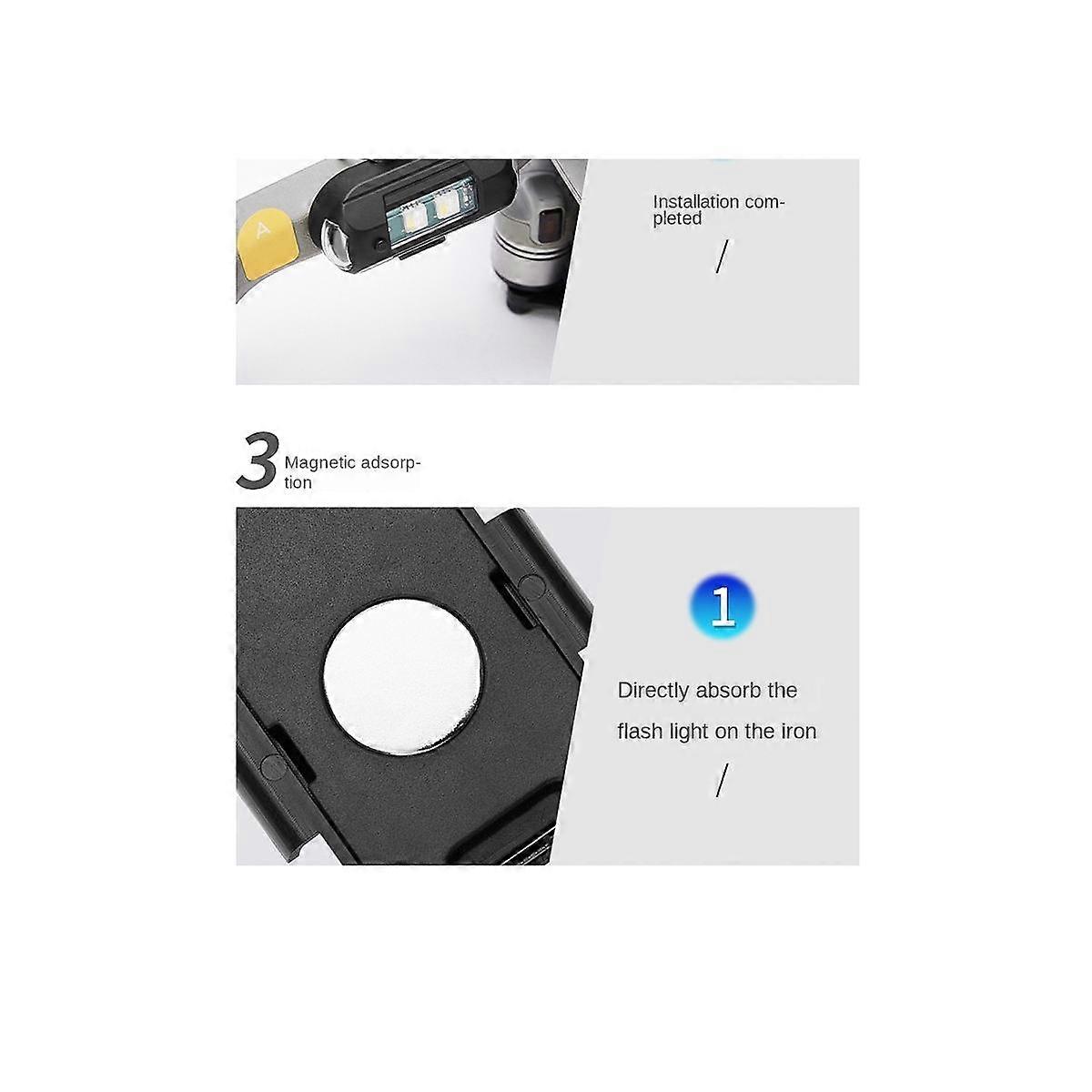 A

Installation completed

/

3 Magnetic adsorption

1

Directly absorb the flash light on the iron

/