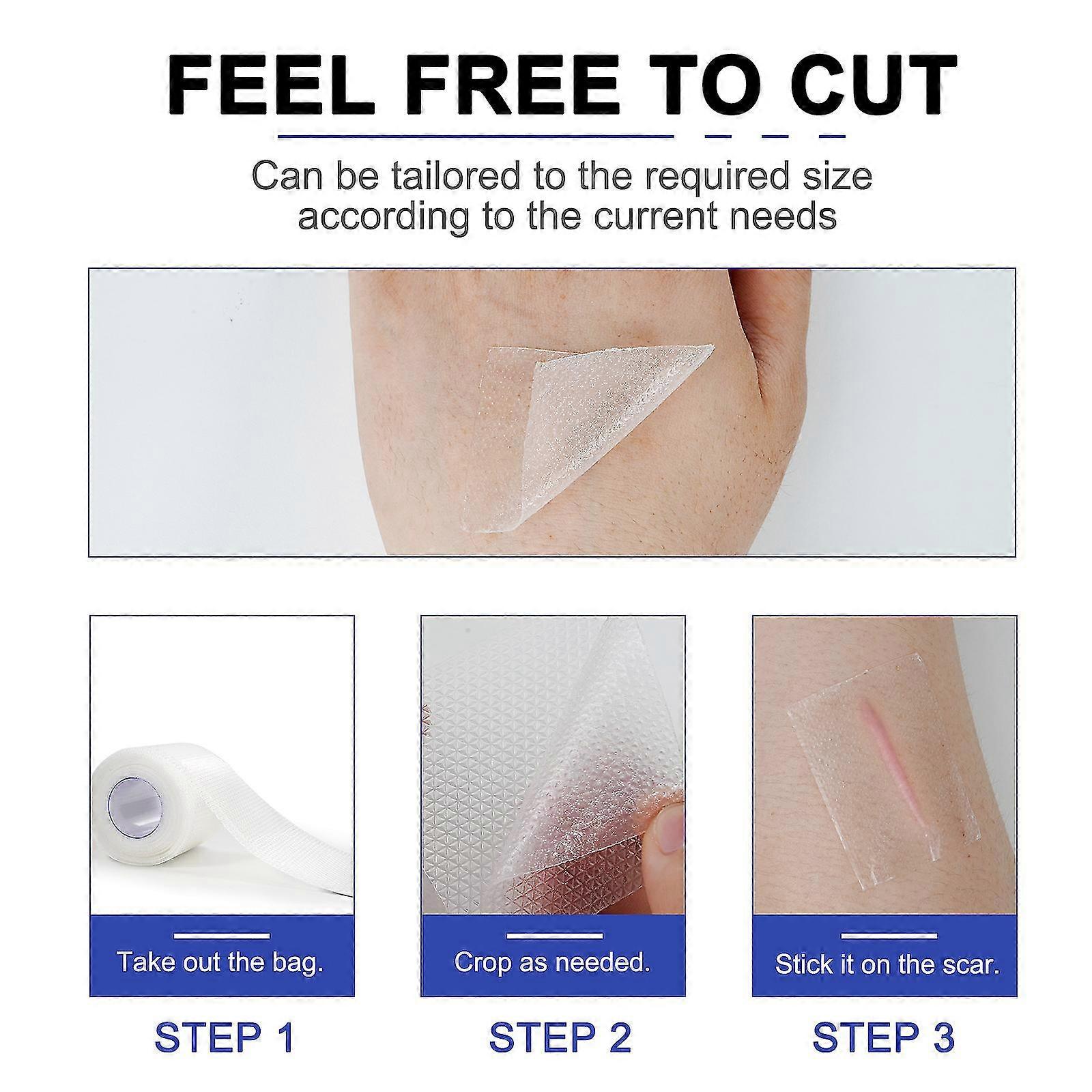 FEEL FREE TO CUT

Can be tailored to the required size according to the current needs

Take out the bag.

STEP 1

Crop as needed.

STEP 2

Stick it on the scar.

STEP 3