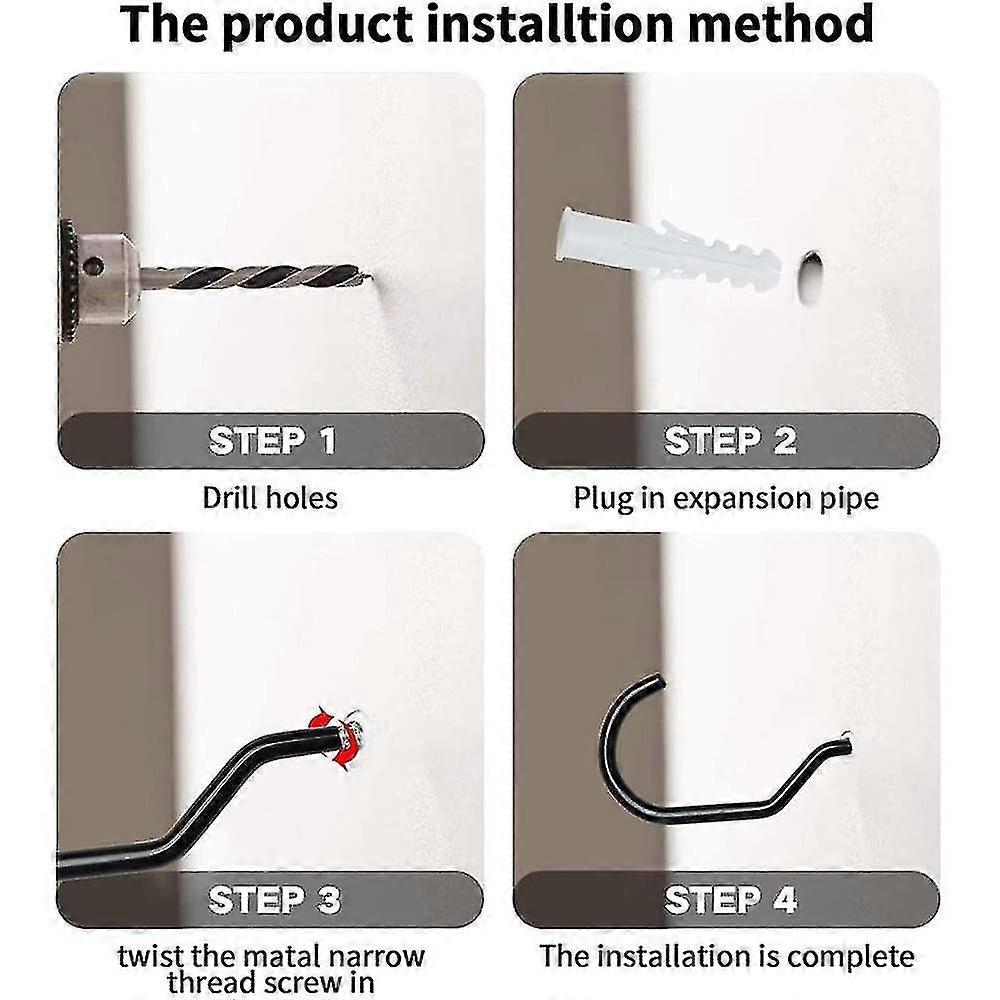 The product installtion method

STEP 1

Drill holes

STEP 2

Plug in expansion pipe

STEP 3

twist the matal narrow thread screw in

STEP 4

The installation is complete