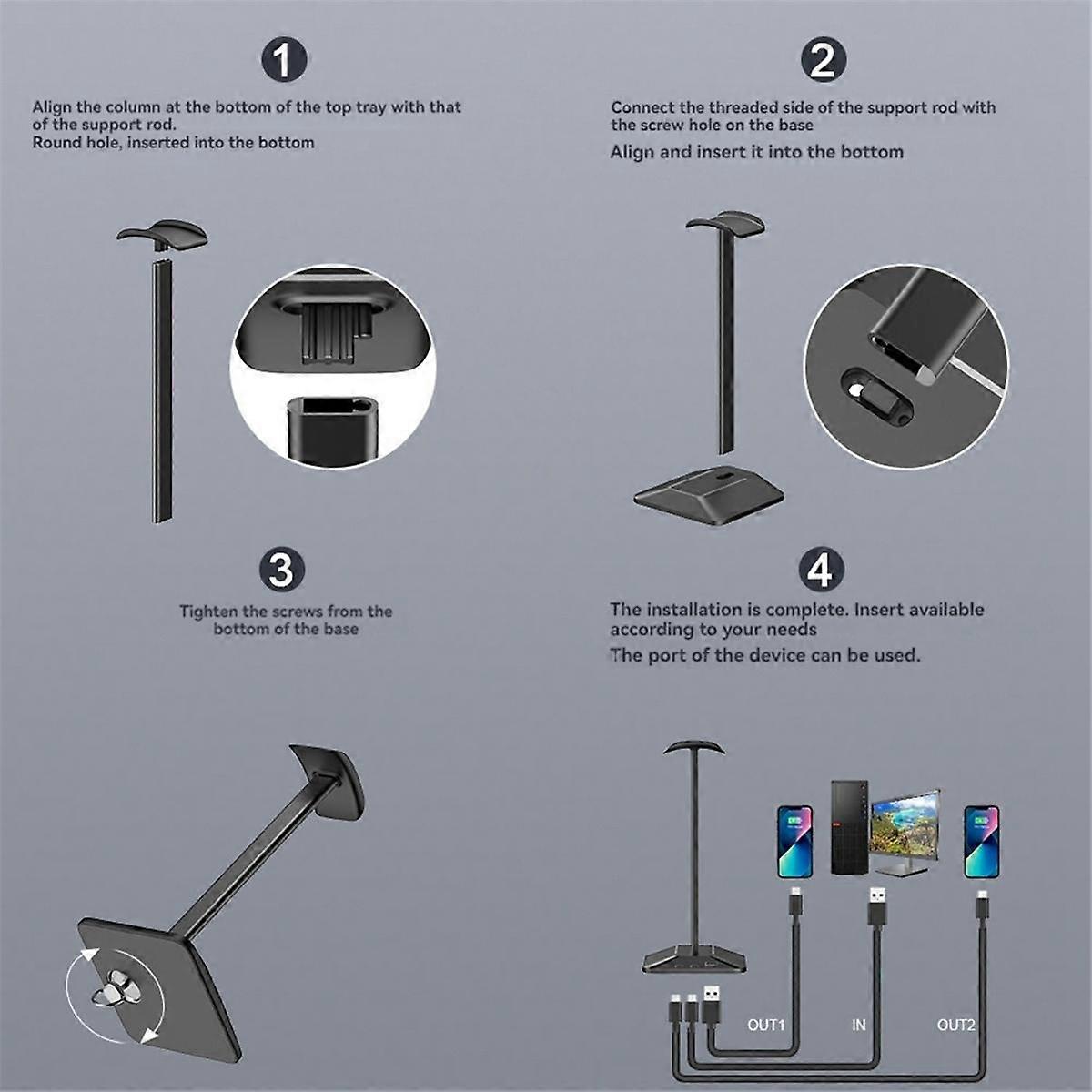 1

Align the column at the bottom of the top tray with that of the support rod.
Round hole, inserted into the bottom

2

Connect the threaded side of the support rod with the screw hole on the base
Align and insert it into the bottom

3

Tighten the screws from the bottom of the base

4

The installation is complete. Insert available according to your needs
The port of the device can be used.

OUT1

IN

OUT2