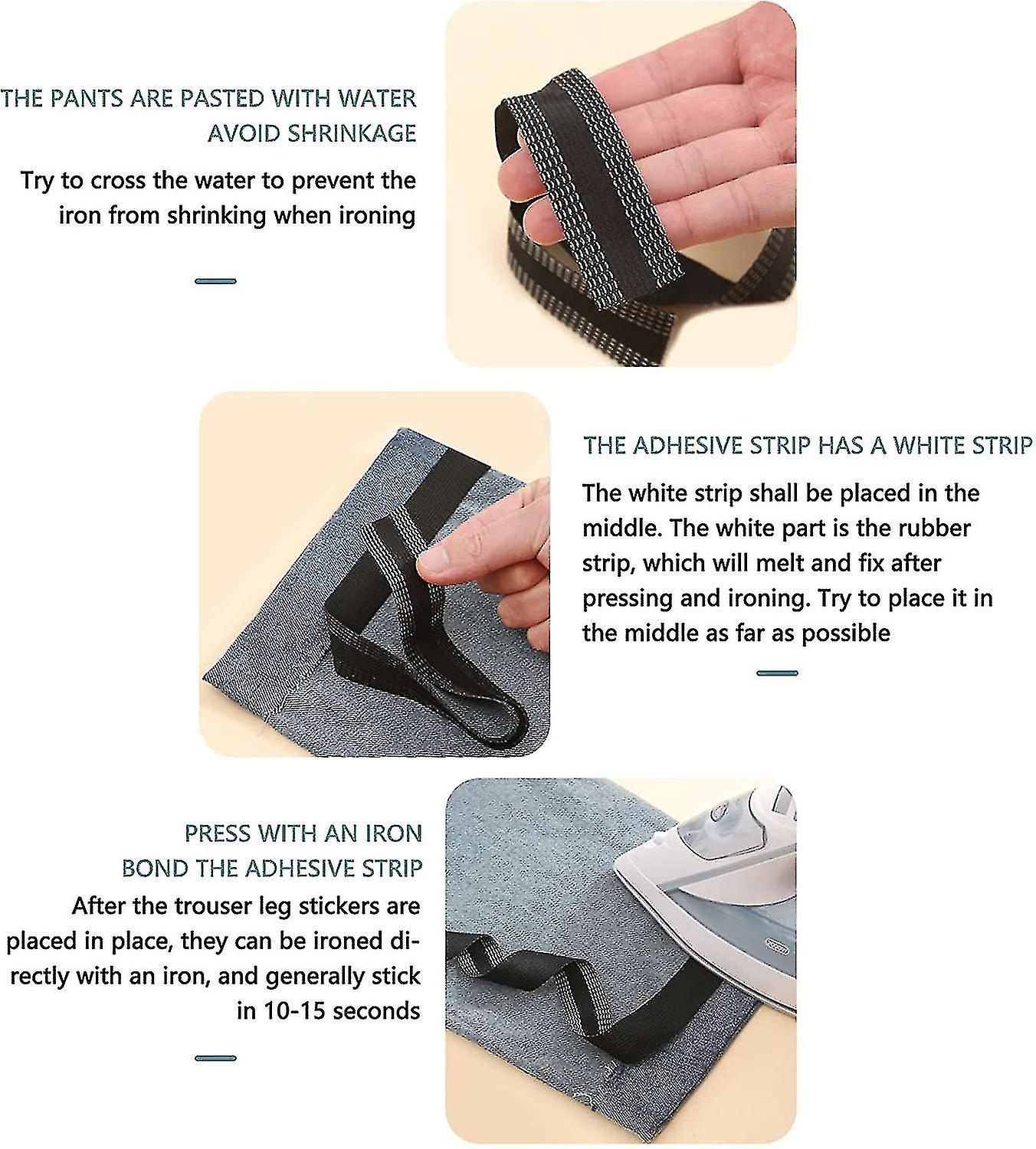 THE PANTS ARE PASTED WITH WATER
AVOID SHRINKAGE

Try to cross the water to prevent the iron from shrinking when ironing

THE ADHESIVE STRIP HAS A WHITE STRIP

The white strip shall be placed in the middle. The white part is the rubber strip, which will melt and fix after pressing and ironing. Try to place it in the middle as far as possible

PRESS WITH AN IRON
BOND THE ADHESIVE STRIP

After the trouser leg stickers are placed in place, they can be ironed directly with an iron, and generally stick in 10-15 seconds