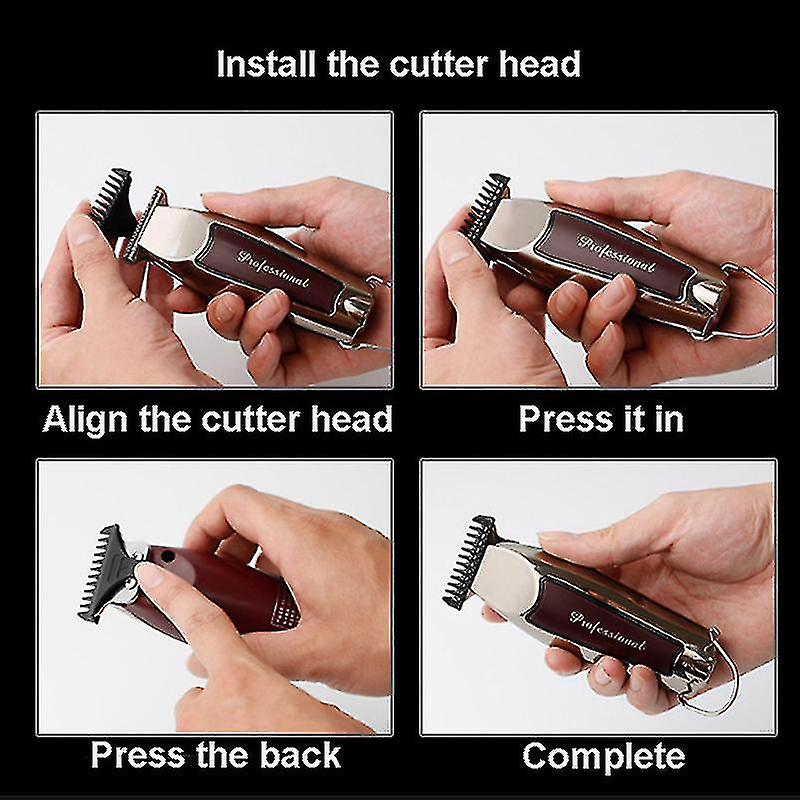 Install the cutter head

Professional

Align the cutter head

Professional

Press it in

Press the back

Professional

Complete