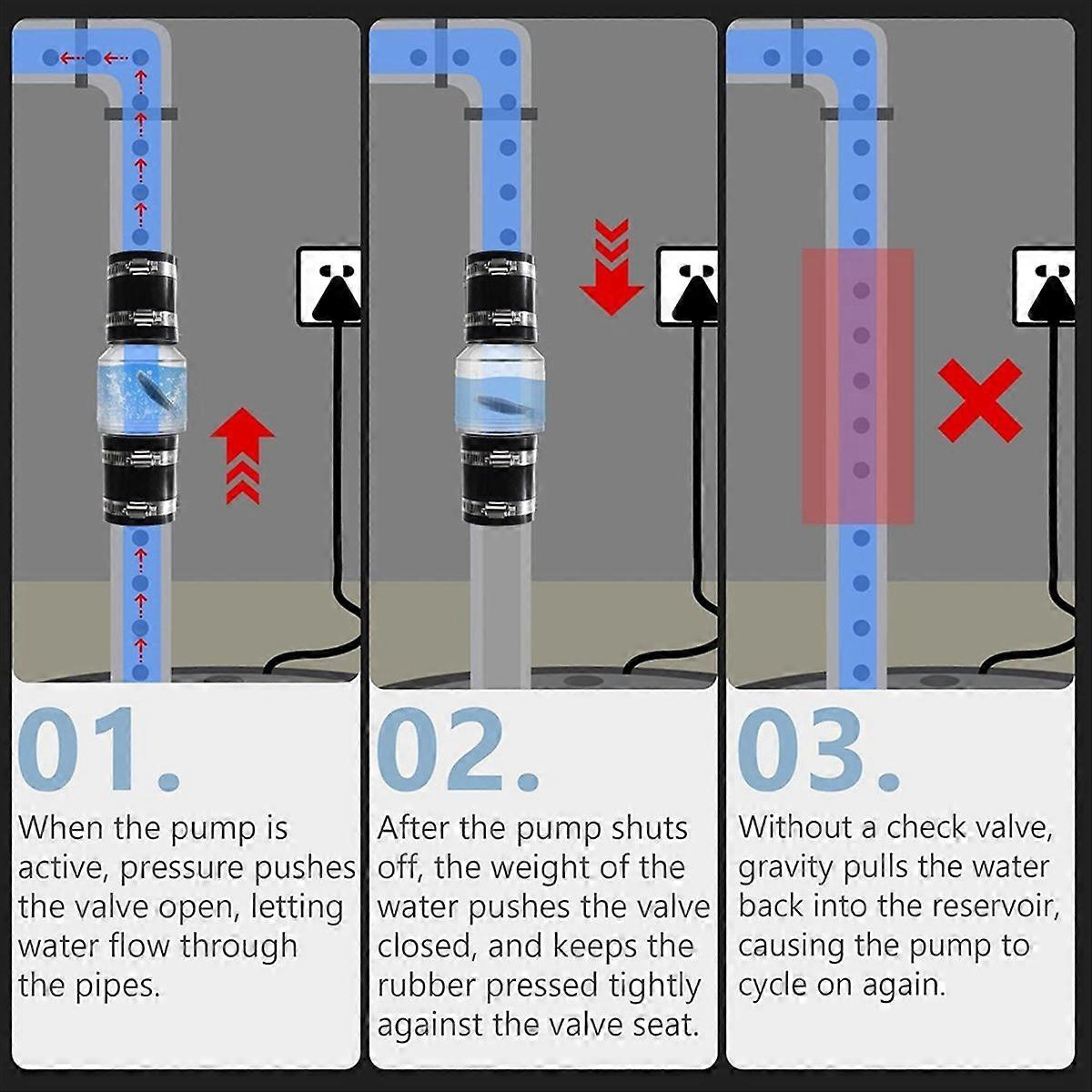 01.

When the pump is active, pressure pushes the valve open, letting water flow through the pipes.

02.

After the pump shuts off, the weight of the water pushes the valve closed, and keeps the rubber pressed tightly against the valve seat.

03.

Without a check valve, gravity pulls the water back into the reservoir, causing the pump to cycle on again.