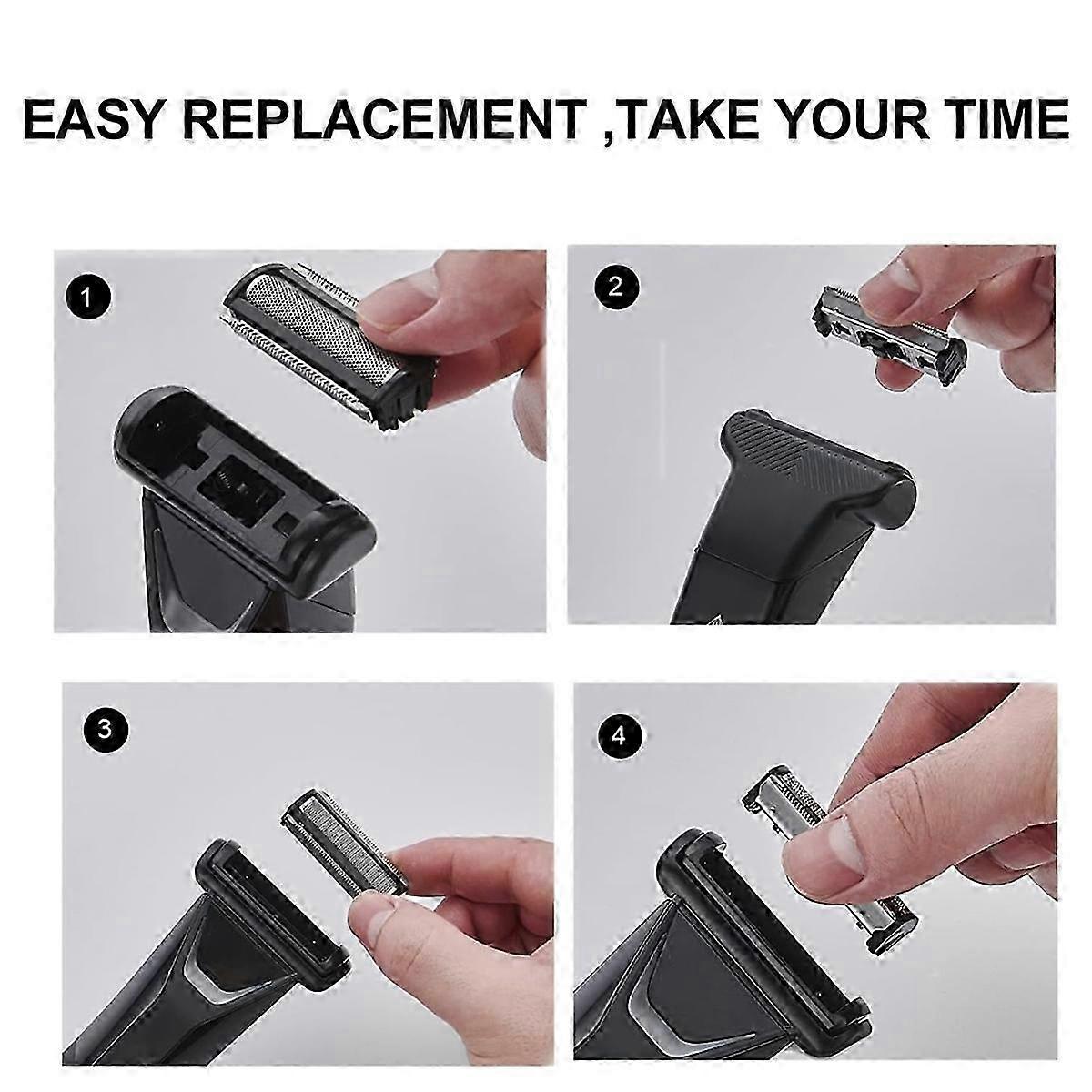 EASY REPLACEMENT ,TAKE YOUR TIME

1

2

3

4