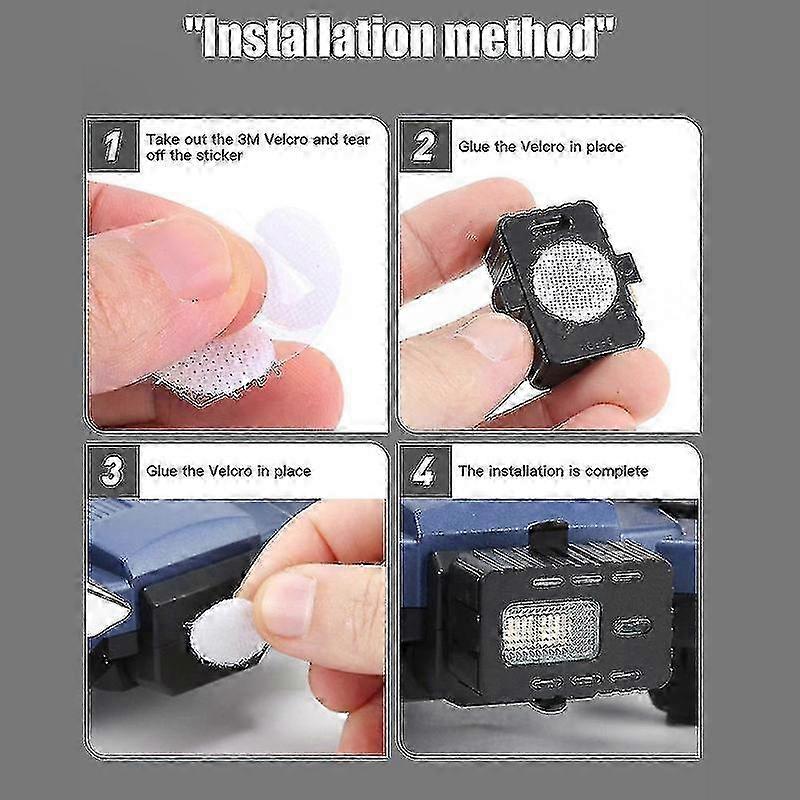 "Installation method"

1 Take out the 3M Velcro and tear off the sticker

2 Glue the Velcro in place

3 Glue the Velcro in place

4 The installation is complete