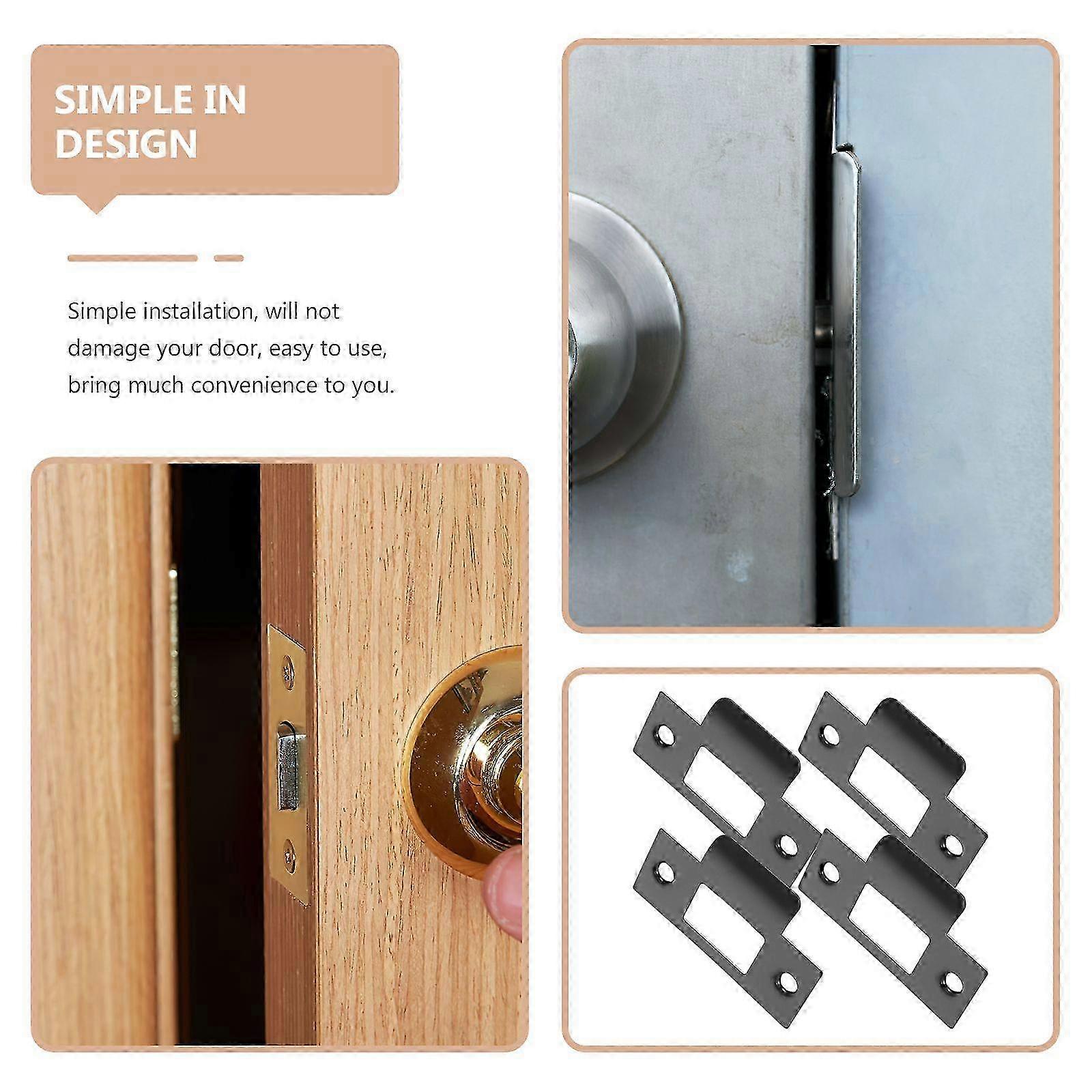 SIMPLE IN DESIGN

Simple installation, will not damage your door, easy to use, bring much convenience to you.