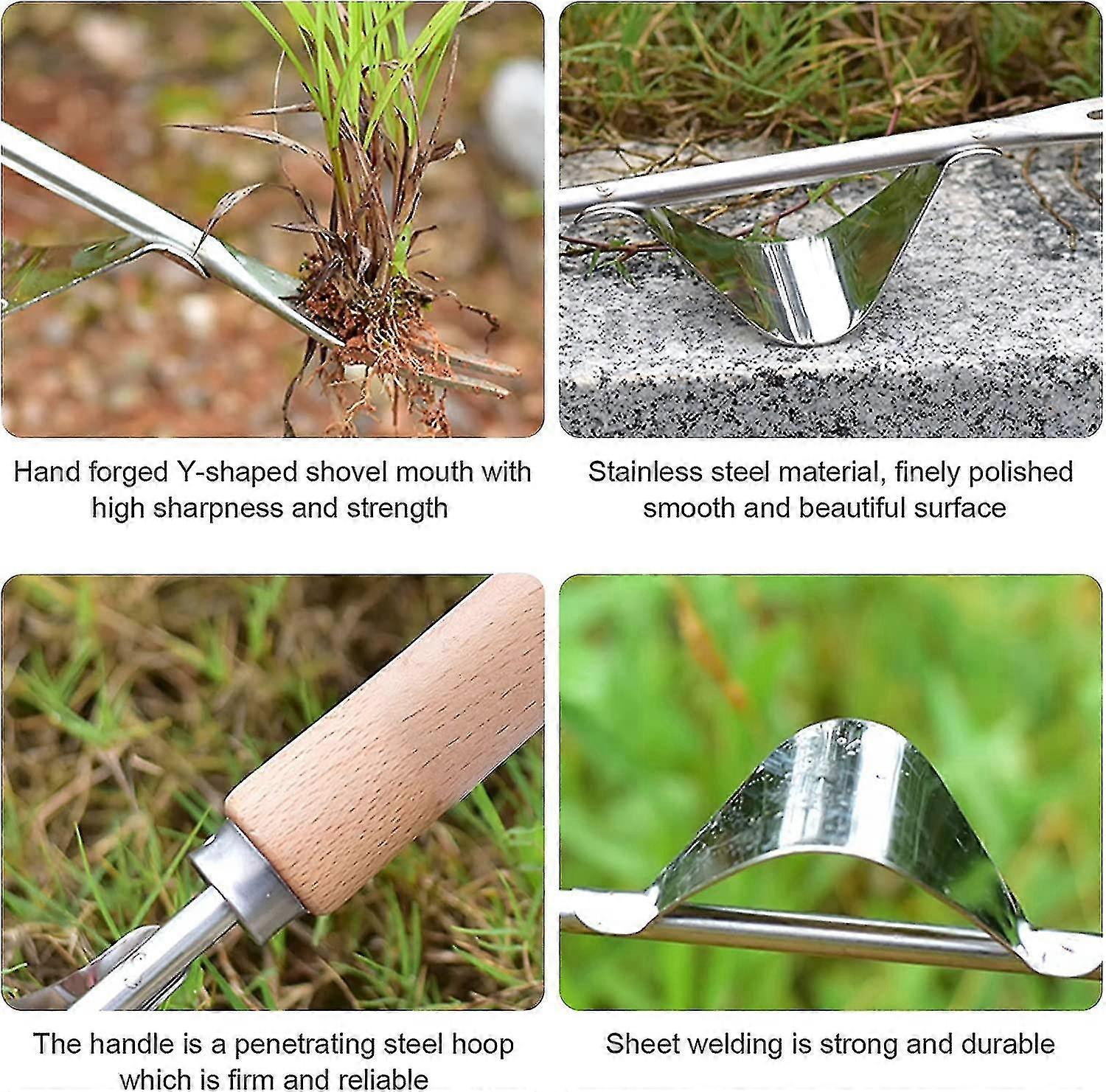 Hand forged Y-shaped shovel mouth with high sharpness and strength

Stainless steel material, finely polished smooth and beautiful surface

The handle is a penetrating steel hoop which is firm and reliable

Sheet welding is strong and durable