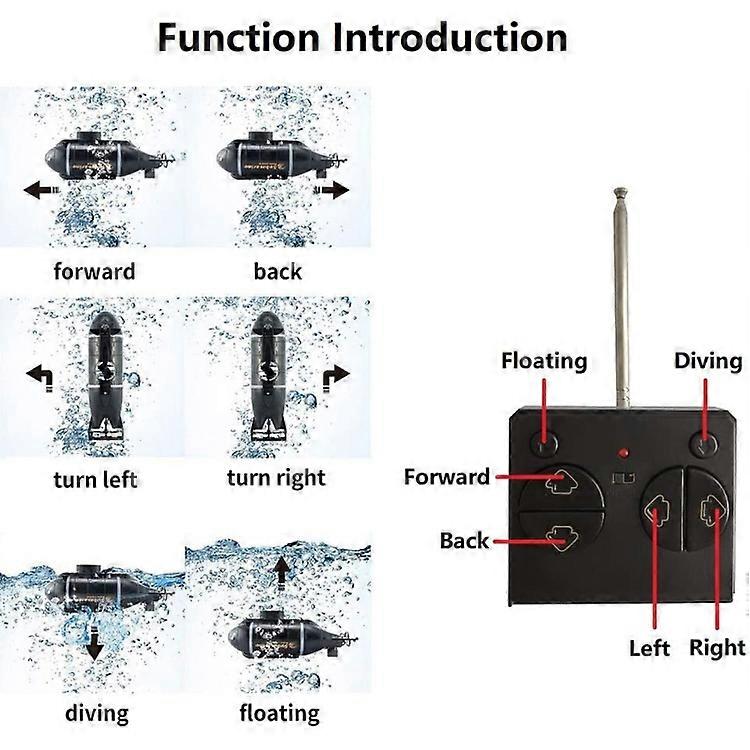 Function Introduction

forward

back

turn left

turn right

diving

floating

Floating

Diving

Forward

Back

Left

Right