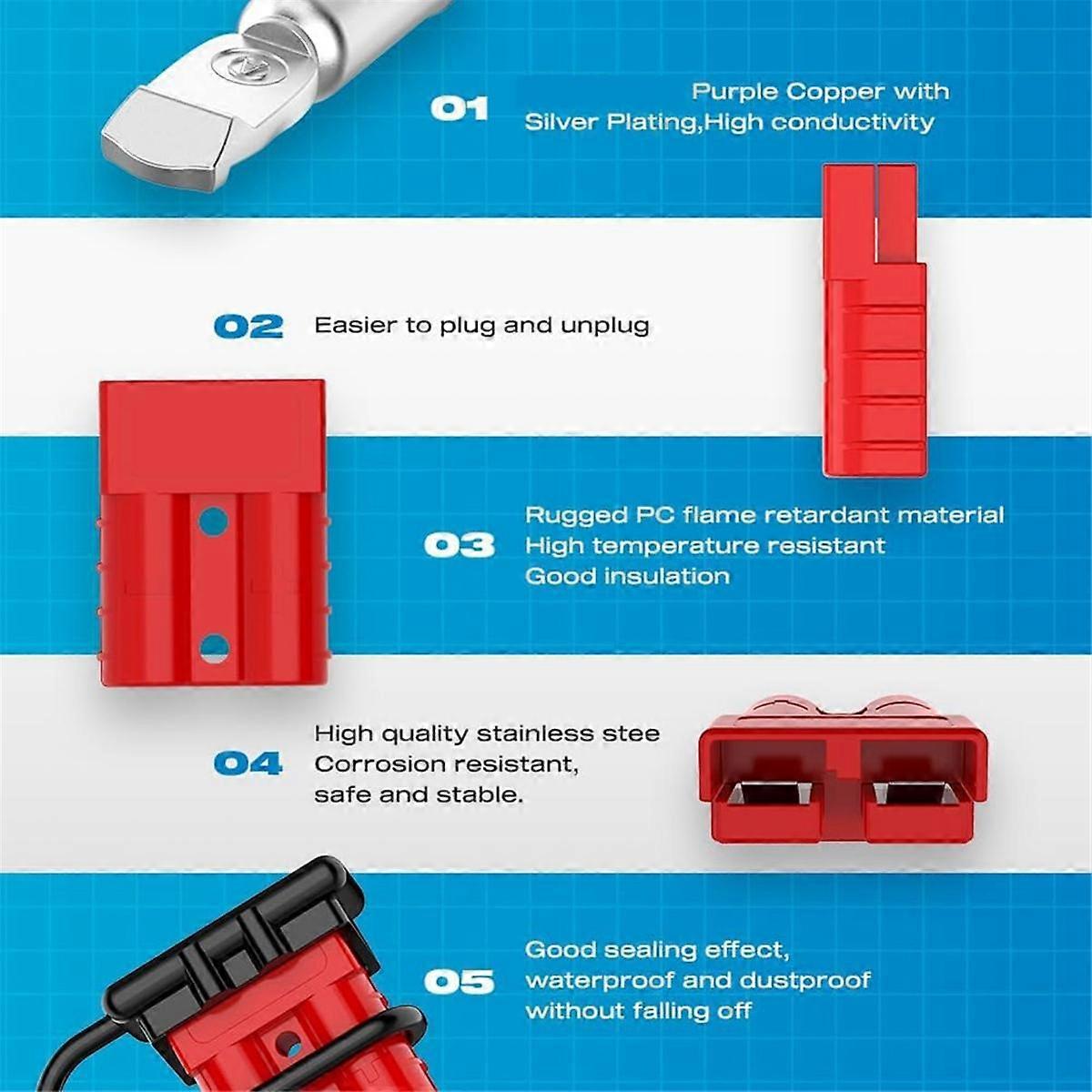 01 Purple Copper with Silver Plating,High conductivity

02 Easier to plug and unplug

03 Rugged PC flame retardant material
High temperature resistant
Good insulation

04 High quality stainless stee
Corrosion resistant,
safe and stable.

05 Good sealing effect,
waterproof and dustproof
without falling off