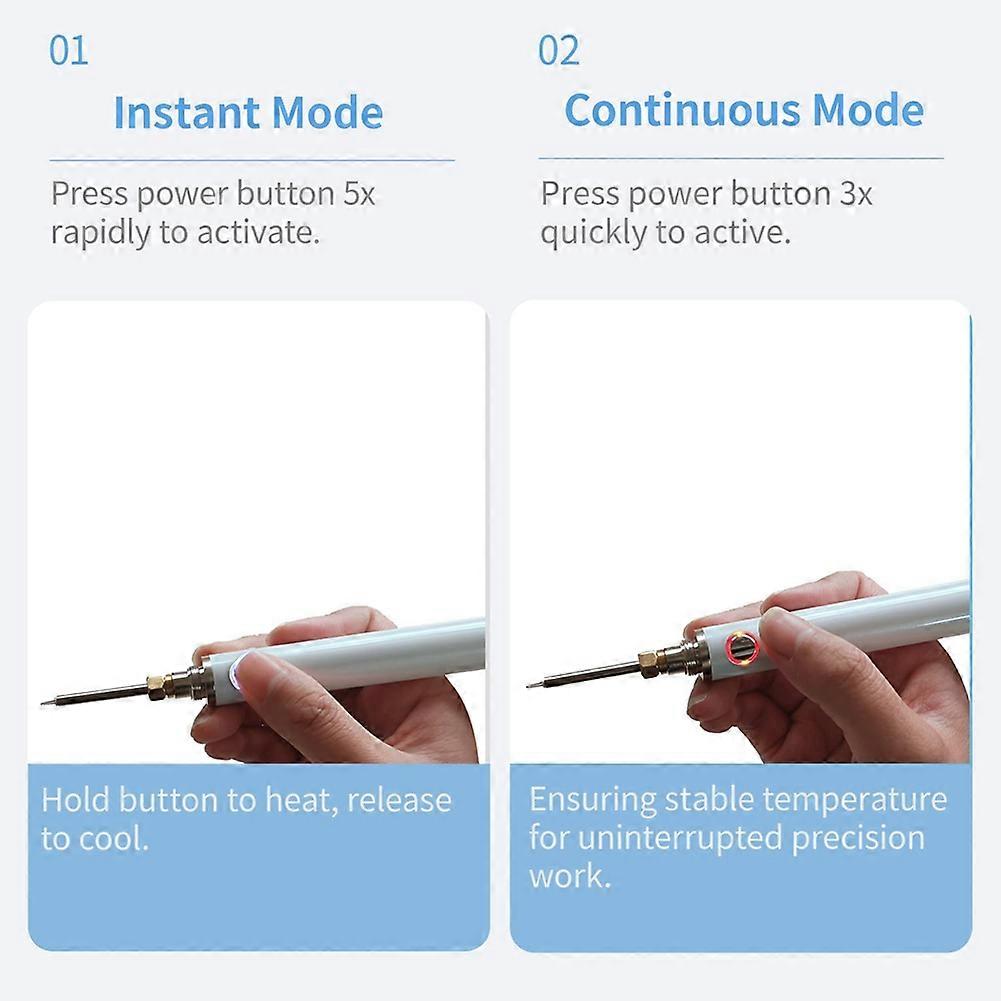 01

Instant Mode

Press power button 5x rapidly to activate.

Hold button to heat, release to cool.

02

Continuous Mode

Press power button 3x quickly to active.

Ensuring stable temperature for uninterrupted precision work.