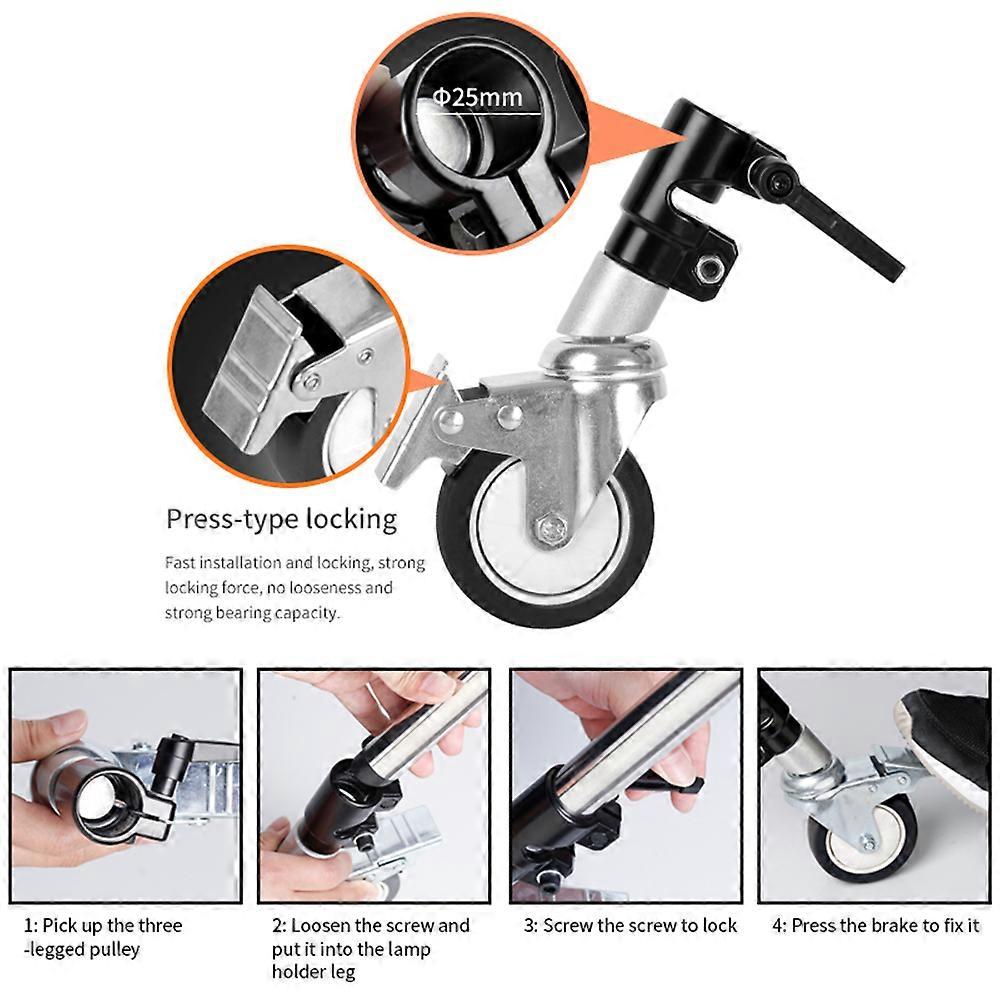 Φ25mm

Press-type locking

Fast installation and locking, strong locking force, no looseness and strong bearing capacity.

1: Pick up the three -legged pulley

2: Loosen the screw and put it into the lamp holder leg

3: Screw the screw to lock

4: Press the brake to fix it