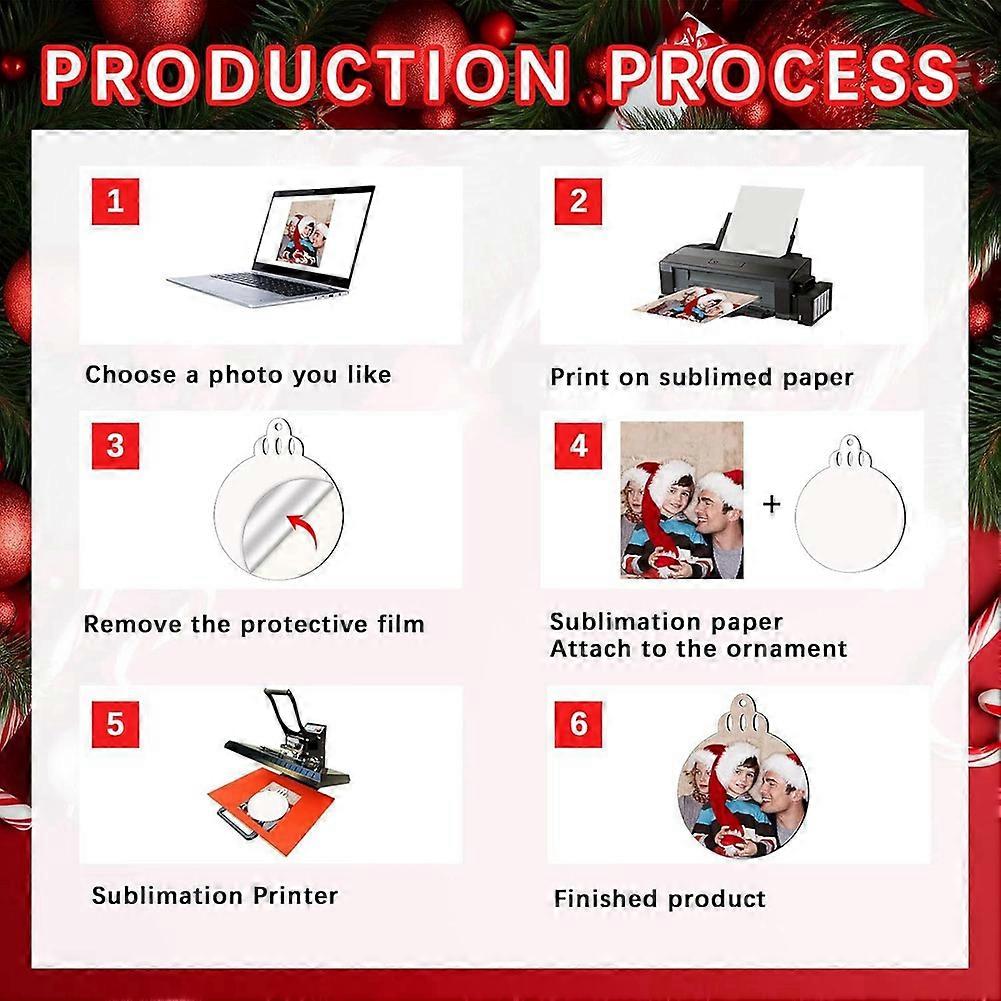 PRODUCTION PROCESS

1

Choose a photo you like

2

Print on sublimed paper

3

Remove the protective film

4

+

Sublimation paper
Attach to the ornament

5

Sublimation Printer

6

Finished product