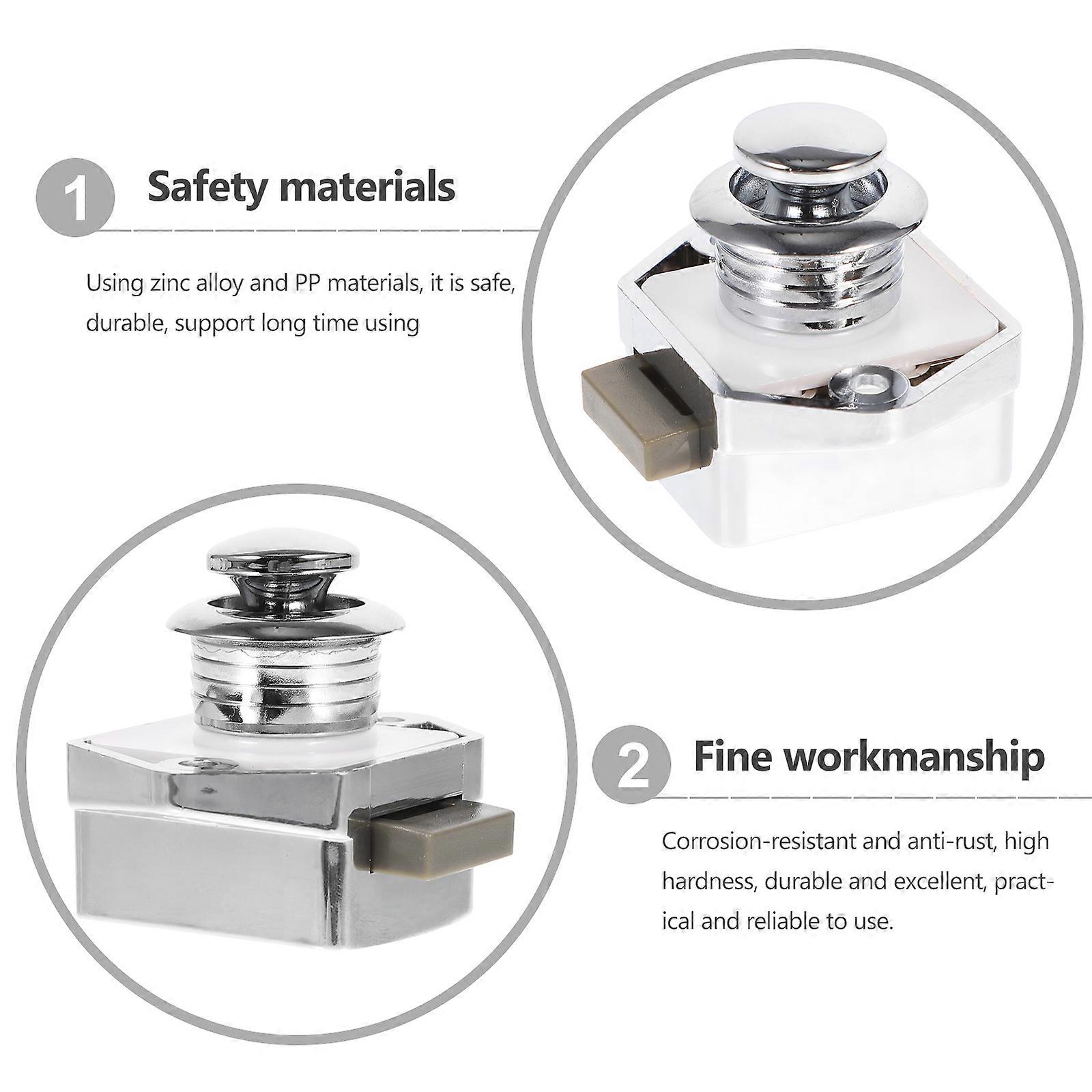 1 Safety materials

Using zinc alloy and PP materials, it is safe, durable, support long time using

2 Fine workmanship

Corrosion-resistant and anti-rust, high hardness, durable and excellent, practical and reliable to use.