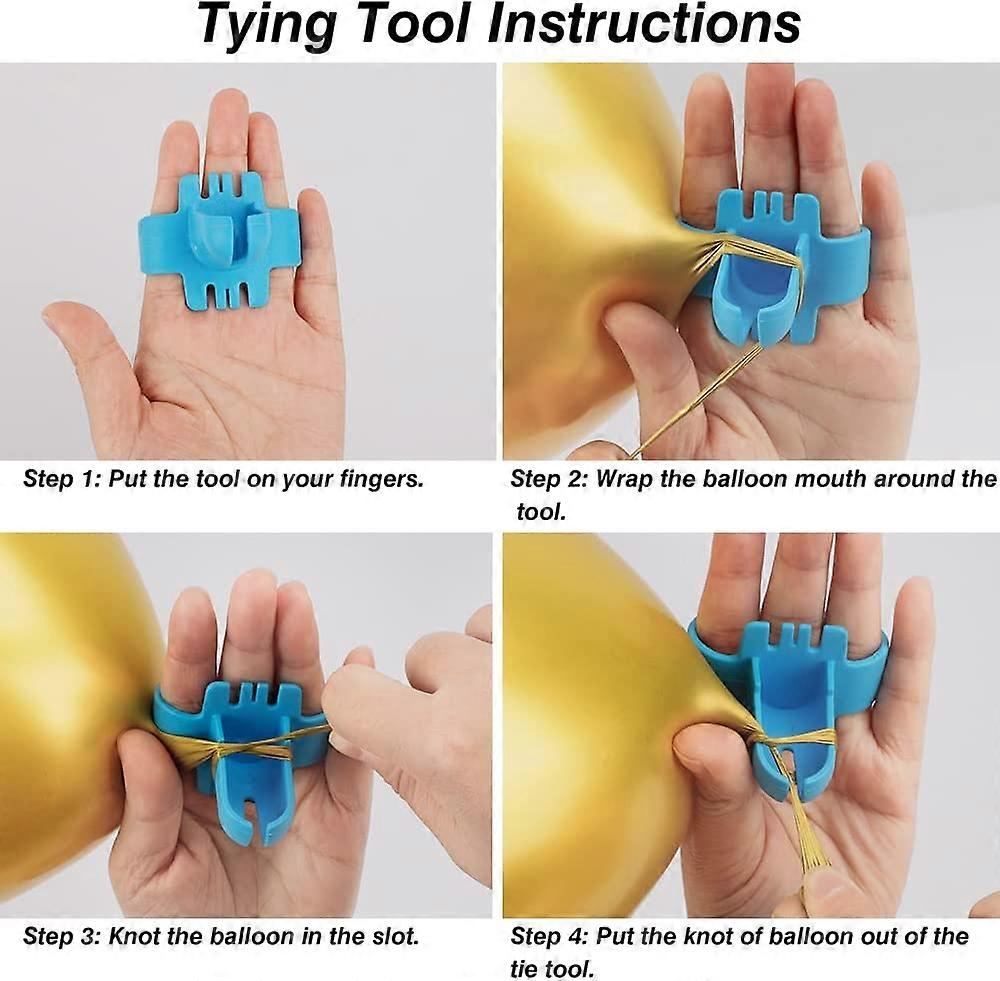 Tying Tool Instructions

Step 1: Put the tool on your fingers.

Step 2: Wrap the balloon mouth around the tool.

Step 3: Knot the balloon in the slot.

Step 4: Put the knot of balloon out of the tie tool.