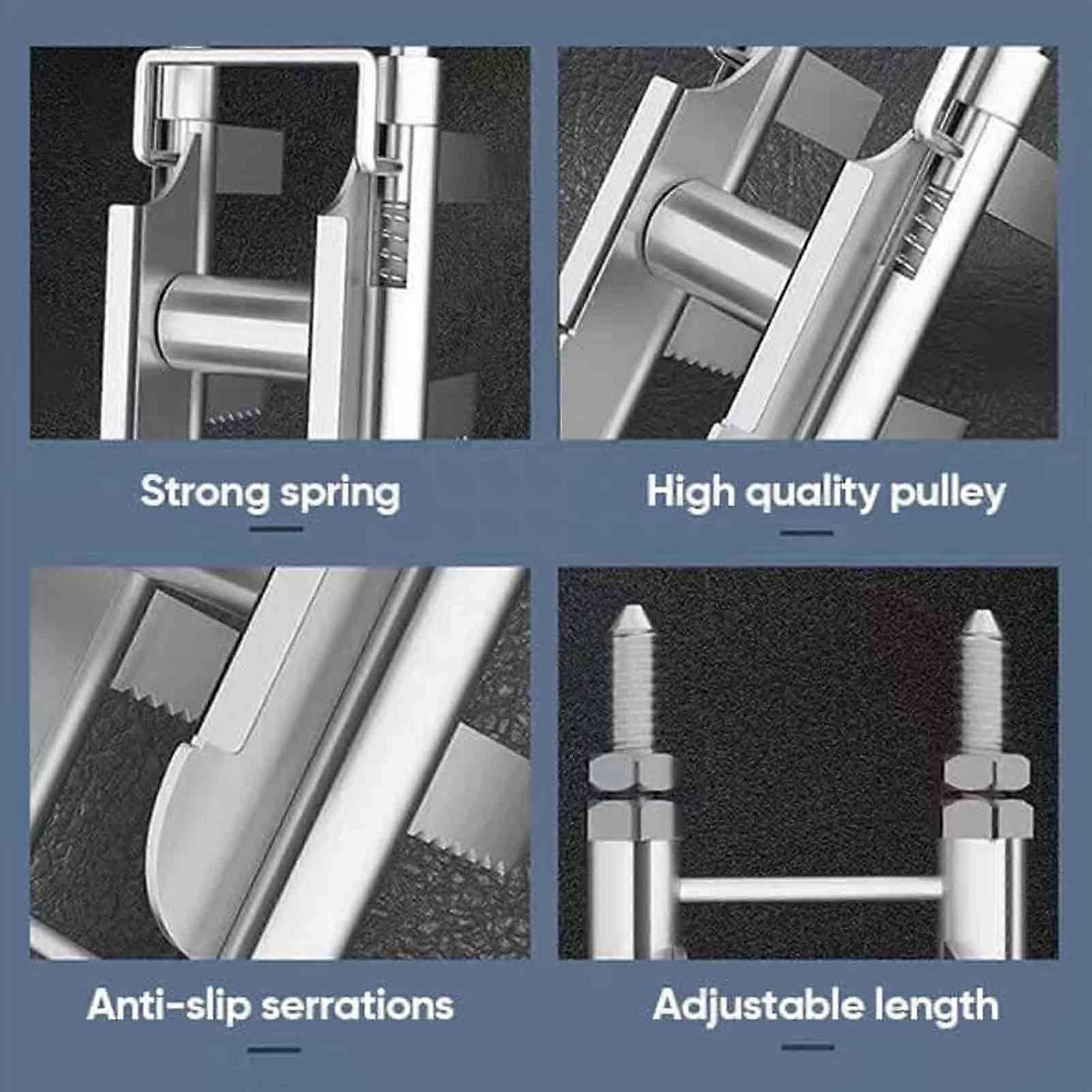 Strong spring

High quality pulley

Anti-slip serrations

Adjustable length