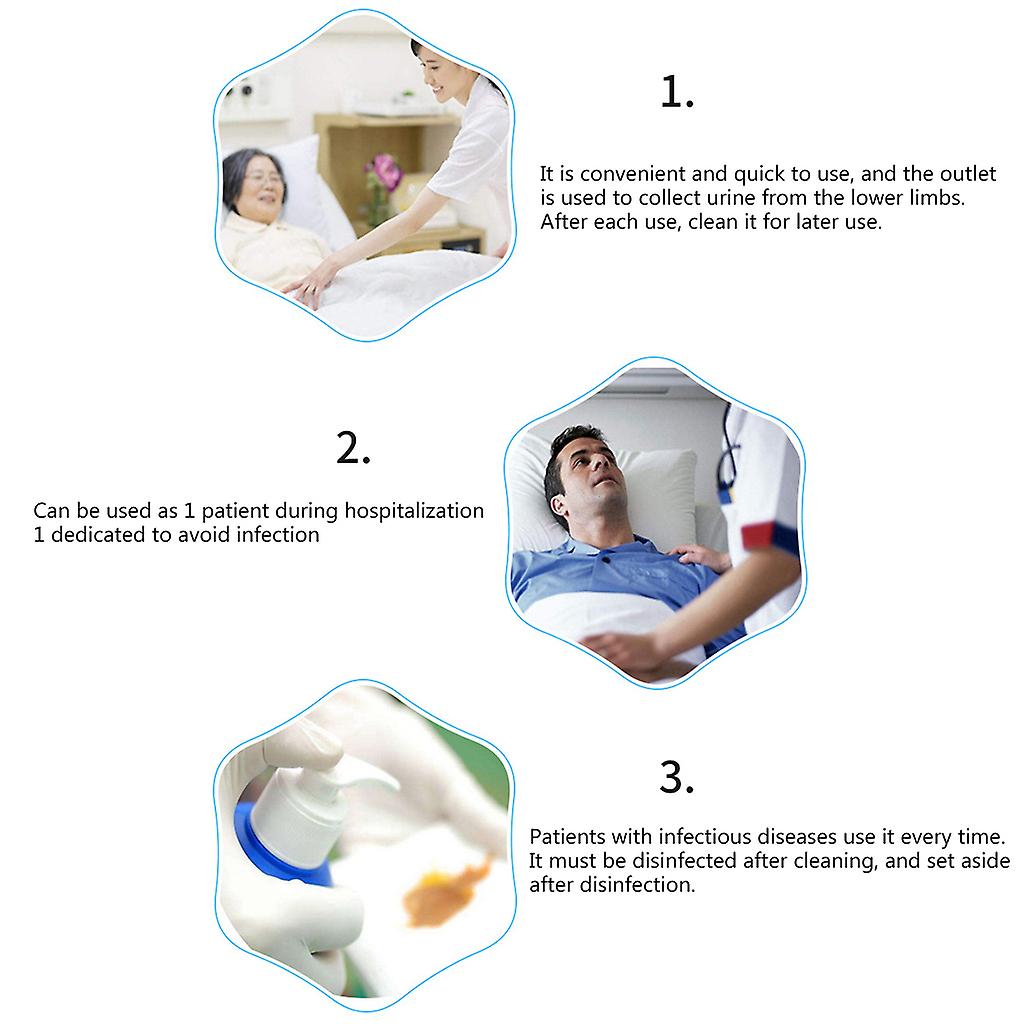 1.

It is convenient and quick to use, and the outlet is used to collect urine from the lower limbs. After each use, clean it for later use.

2.

Can be used as 1 patient during hospitalization 1 dedicated to avoid infection

3.

Patients with infectious diseases use it every time. It must be disinfected after cleaning, and set aside after disinfection.