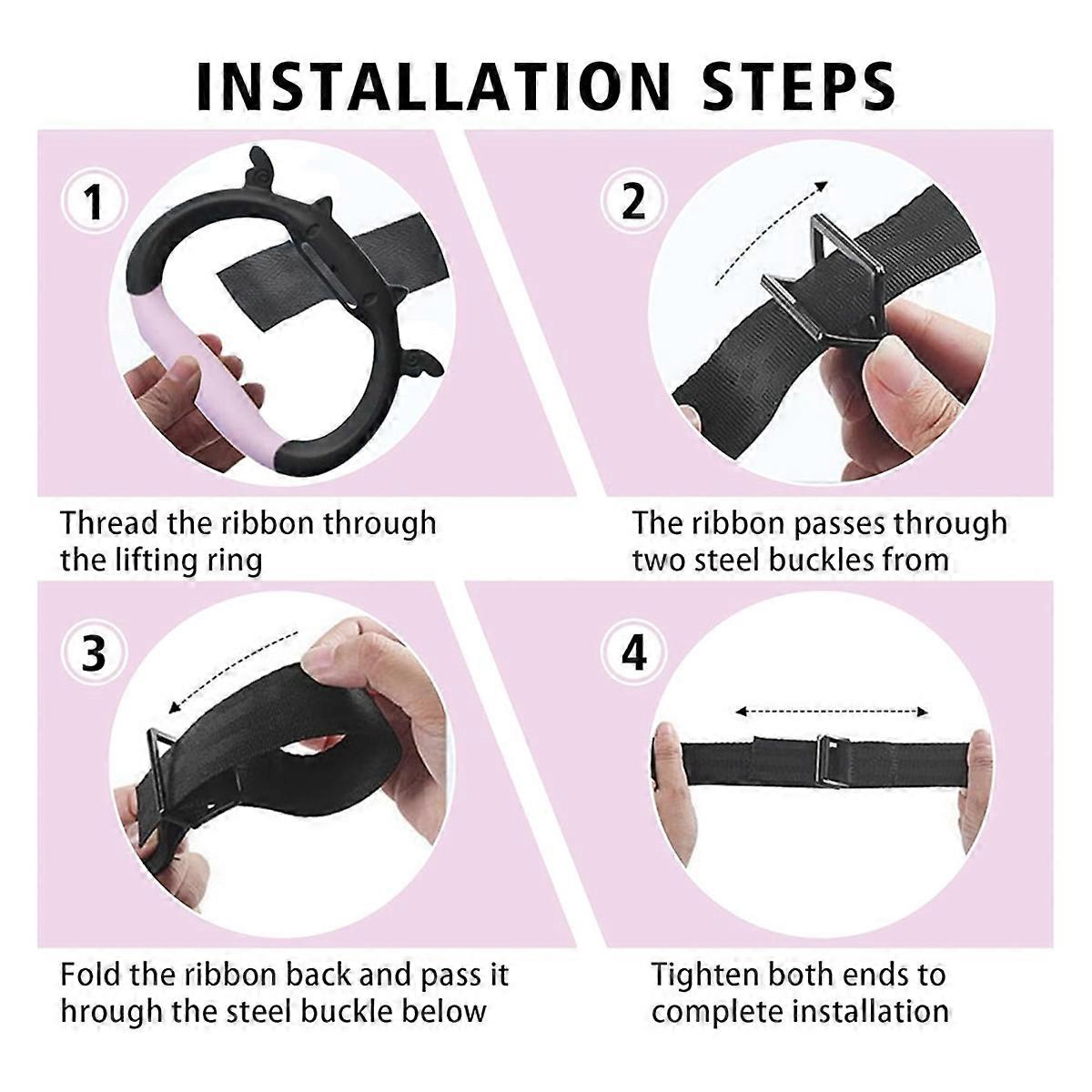 INSTALLATION STEPS

1

Thread the ribbon through the lifting ring

2

The ribbon passes through two steel buckles from

3

Fold the ribbon back and pass it hrough the steel buckle below

4

Tighten both ends to complete installation