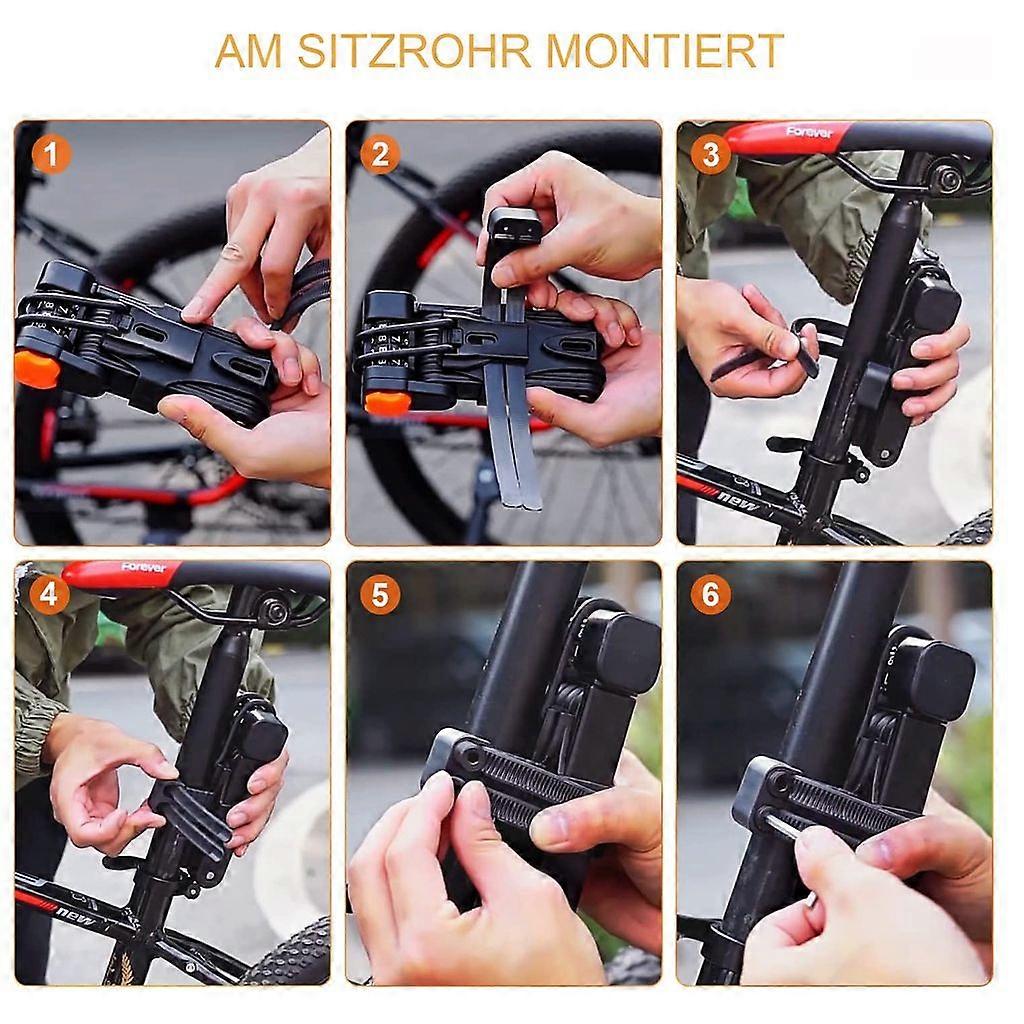 AM SITZROHR MONTIERT

1

2

3

Forever

new

4

Forever

new

5

6